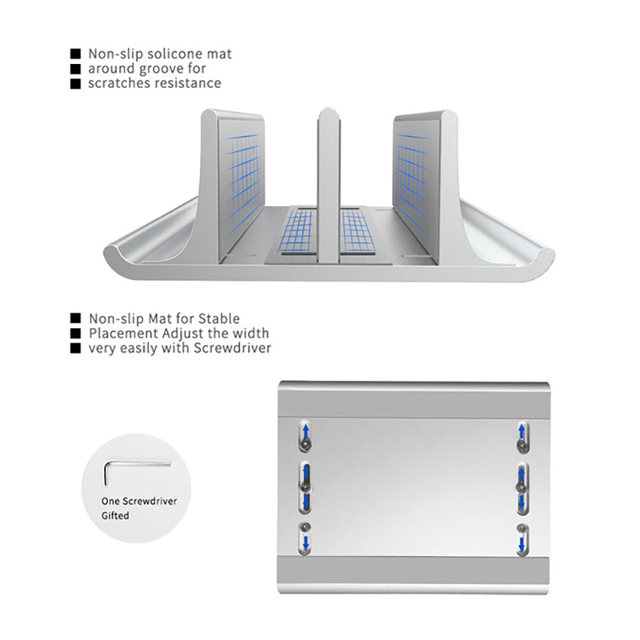 ■ Non-slip solicone mat
■ around groove for
■ scratches resistance

■ Non-slip Mat for Stable
■ Placement Adjust the width
■ very easily with Screwdriver

One Screwdriver Gifted