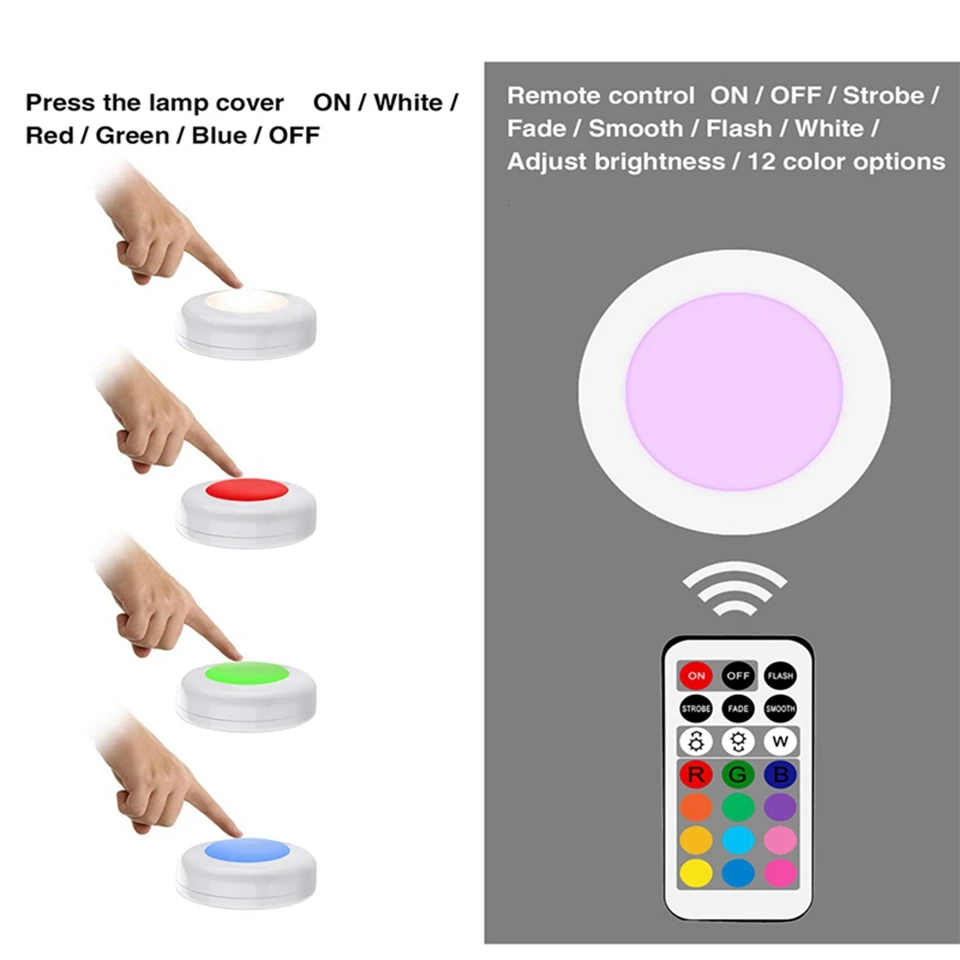 Press the lamp cover ON / White / Red / Green / Blue / OFF

Remote control ON / OFF / Strobe / Fade / Smooth / Flash / White / Adjust brightness / 12 color options

ON OFF FLASH
STROBE FADE SMOOTH
W
R G B