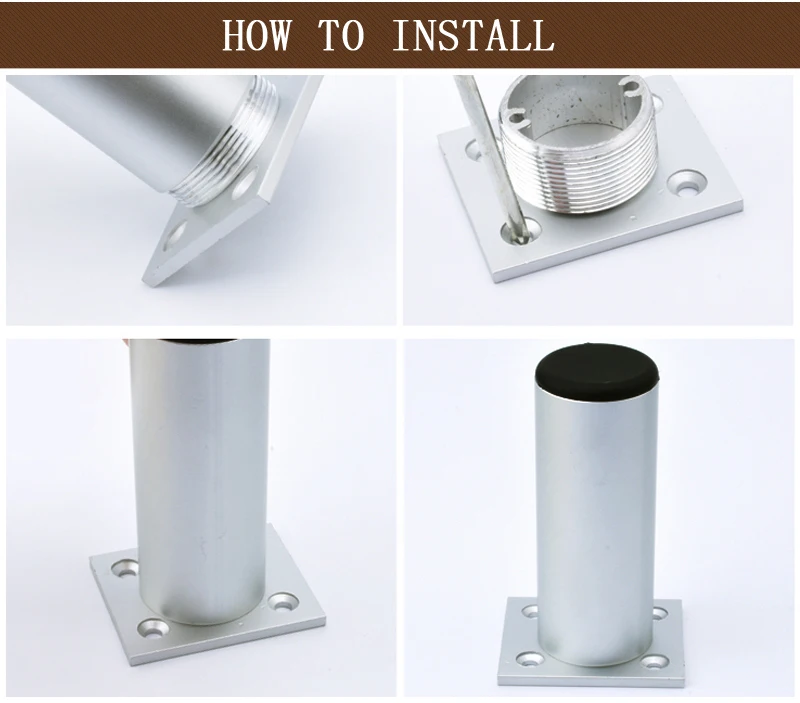 HOW TO INSTALL