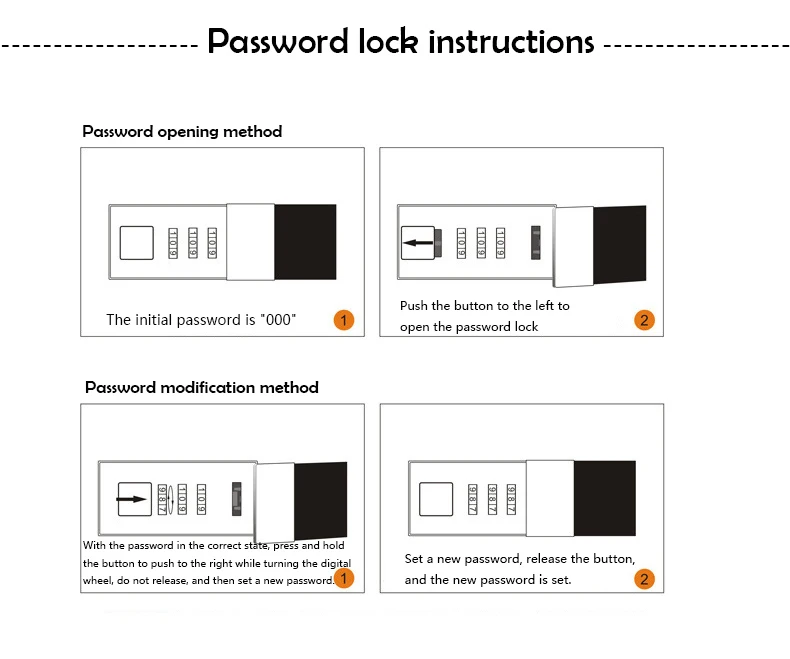 Password lock instructions

Password opening method

1 0 9
1 0 9
1 0 9

The initial password is "000" 1

1 0 9
1 0 9
1 0 9

Push the button to the left to open the password lock 2

Password modification method

9 8 7
1 0 9
1 0 9

With the password in the correct state, press and hold the button to push to the right while turning the digital wheel, do not release, and then set a new password. 1

9 8 7
9 8 7
9 8 7

Set a new password, release the button, and the new password is set. 2