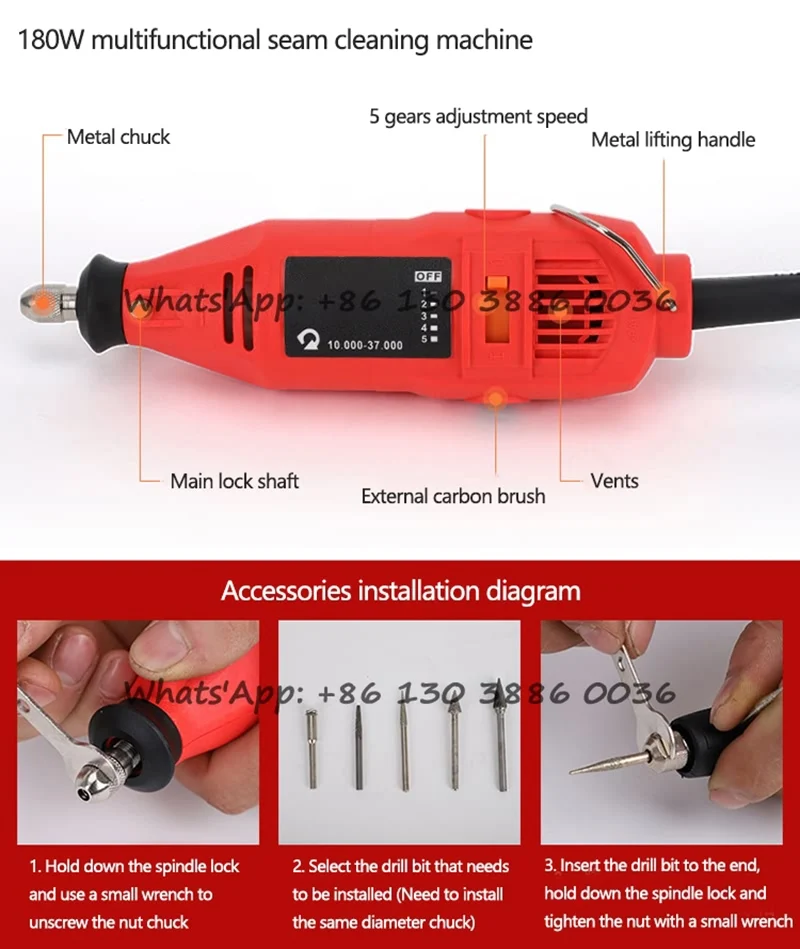 180W multifunctional seam cleaning machine

Metal chuck

5 gears adjustment speed

Metal lifting handle

Whats'App: +86 130 3886 0036

OFF
1
2
3
4
5

10.000-37.000

Main lock shaft

External carbon brush

Vents

Accessories installation diagram

Whats'App: +86 130 3886 0036

1. Hold down the spindle lock and use a small wrench to unscrew the nut chuck

2. Select the drill bit that needs to be installed (Need to install the same diameter chuck)

3. Insert the drill bit to the end, hold down the spindle lock and tighten the nut with a small wrench