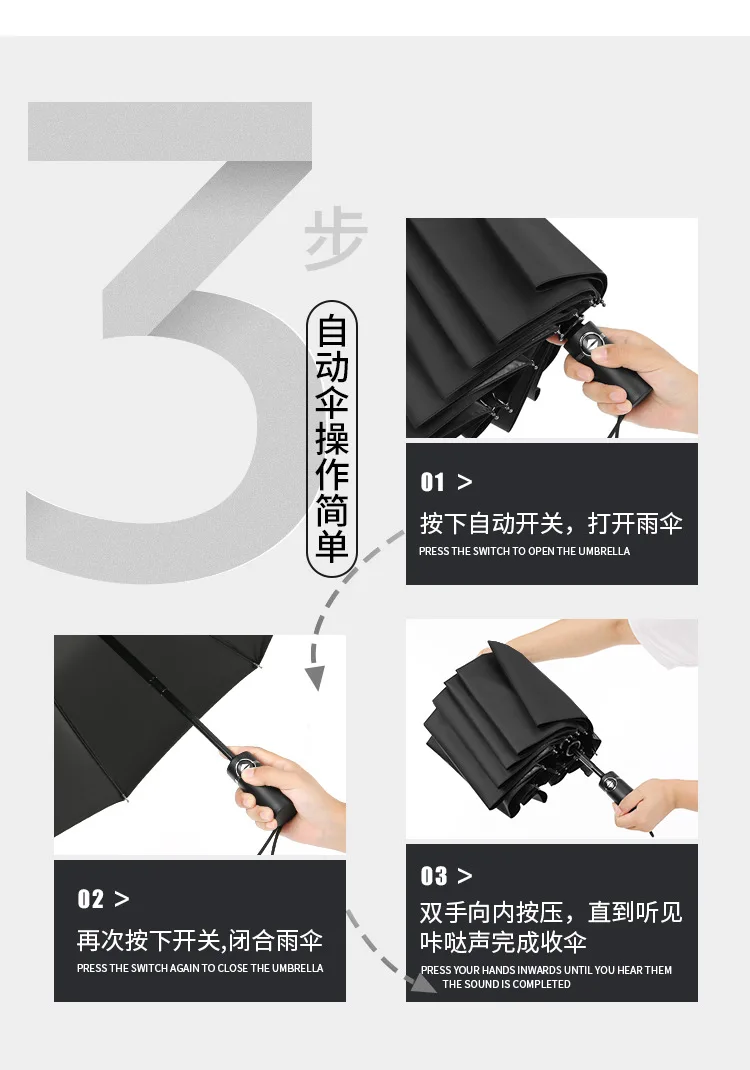 3 步

自动伞操作简单

01 >
按下自动开关，打开雨伞
PRESS THE SWITCH TO OPEN THE UMBRELLA

02 >
再次按下开关,闭合雨伞
PRESS THE SWITCH AGAIN TO CLOSE THE UMBRELLA

03 >
双手向内按压，直到听见咔哒声完成收伞
PRESS YOUR HANDS INWARDS UNTIL YOU HEAR THEM THE SOUND IS COMPLETED