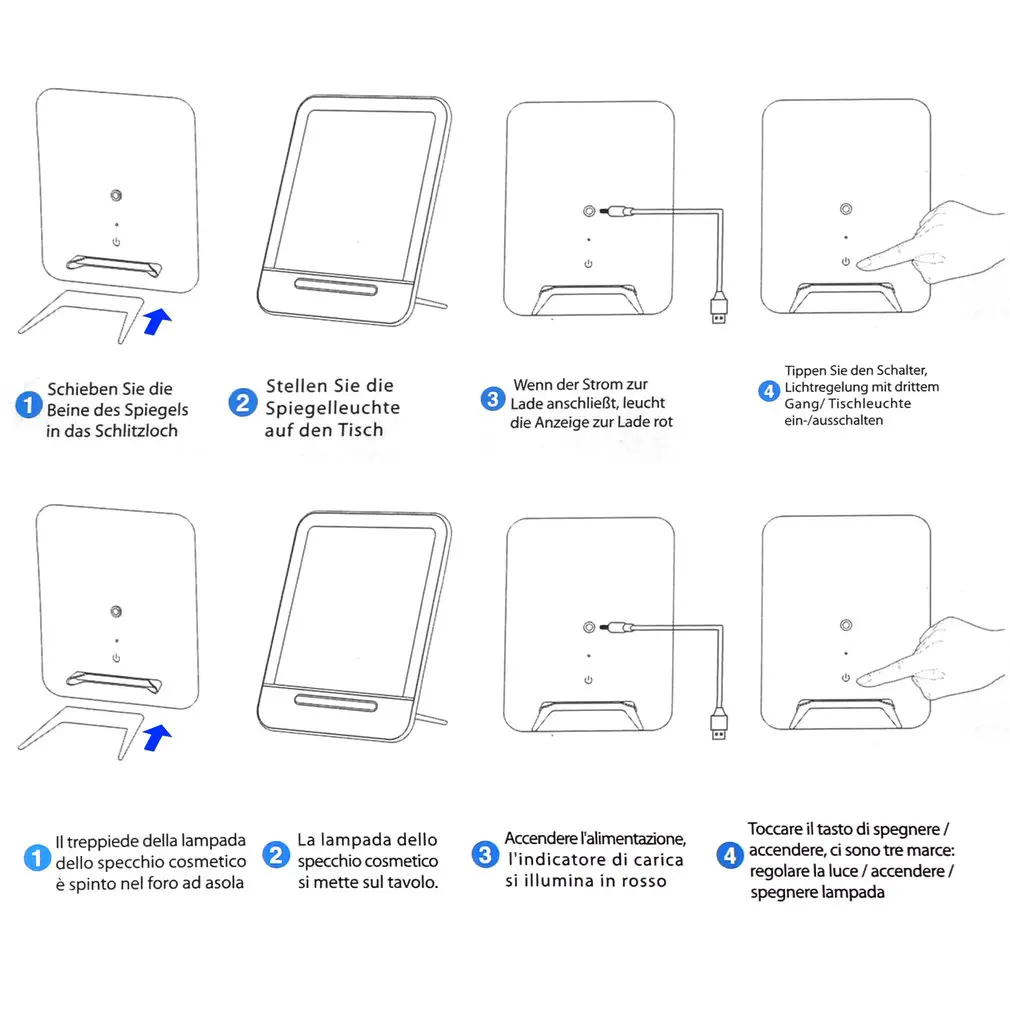 1 Schieben Sie die Beine des Spiegels in das Schlitzloch

2 Stellen Sie die Spiegelleuchte auf den Tisch

3 Wenn der Strom zur Lade anschließt, leucht die Anzeige zur Lade rot

4 Tippen Sie den Schalter, Lichtregelung mit drittem Gang/ Tischleuchte ein-/ausschalten

1 Il treppiede della lampada dello specchio cosmetico è spinto nel foro ad asola

2 La lampada dello specchio cosmetico si mette sul tavolo.

3 Accendere l'alimentazione, l'indicatore di carica si illumina in rosso

4 Toccare il tasto di spegnere / accendere, ci sono tre marce: regolare la luce / accendere / spegnere lampada