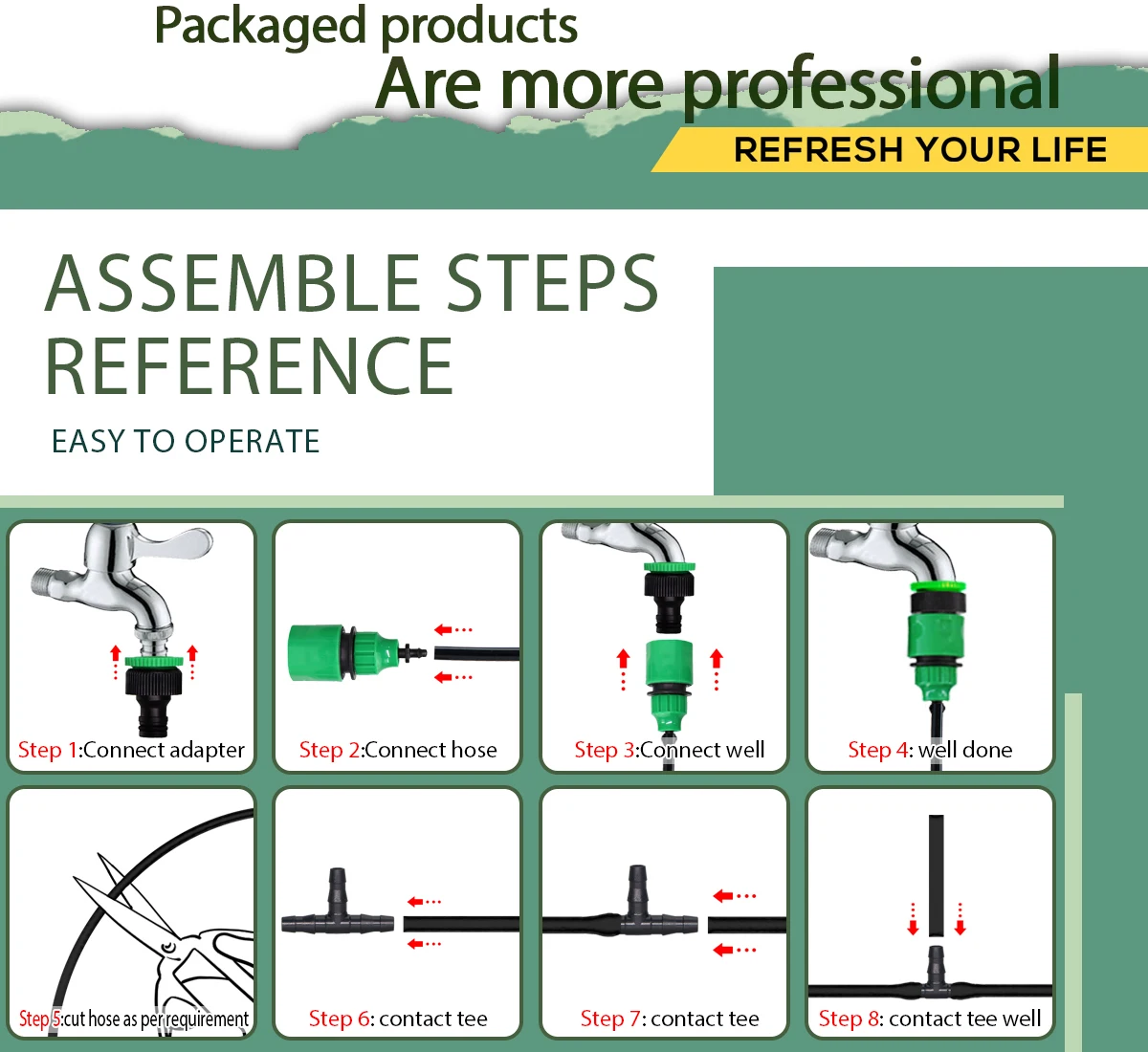 Packaged products
Are more professional
REFRESH YOUR LIFE

ASSEMBLE STEPS REFERENCE
EASY TO OPERATE

Step 1:Connect adapter

Step 2:Connect hose

Step 3:Connect well

Step 4: well done

Step 5:cut hose as per requirement

Step 6: contact tee

Step 7: contact tee

Step 8: contact tee well