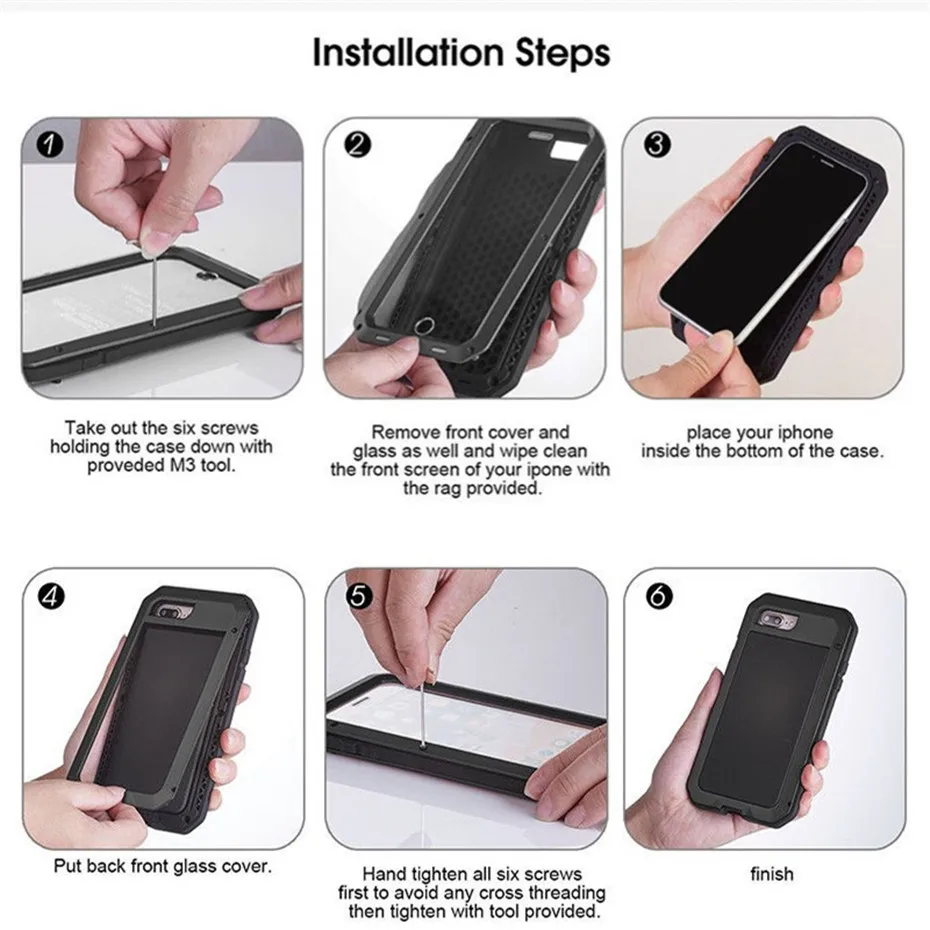 Installation Steps

1

Take out the six screws holding the case down with proveded M3 tool.

2

Remove front cover and glass as well and wipe clean the front screen of your ipone with the rag provided.

3

place your iphone inside the bottom of the case.

4

Put back front glass cover.

5

Hand tighten all six screws first to avoid any cross threading then tighten with tool provided.

6

finish