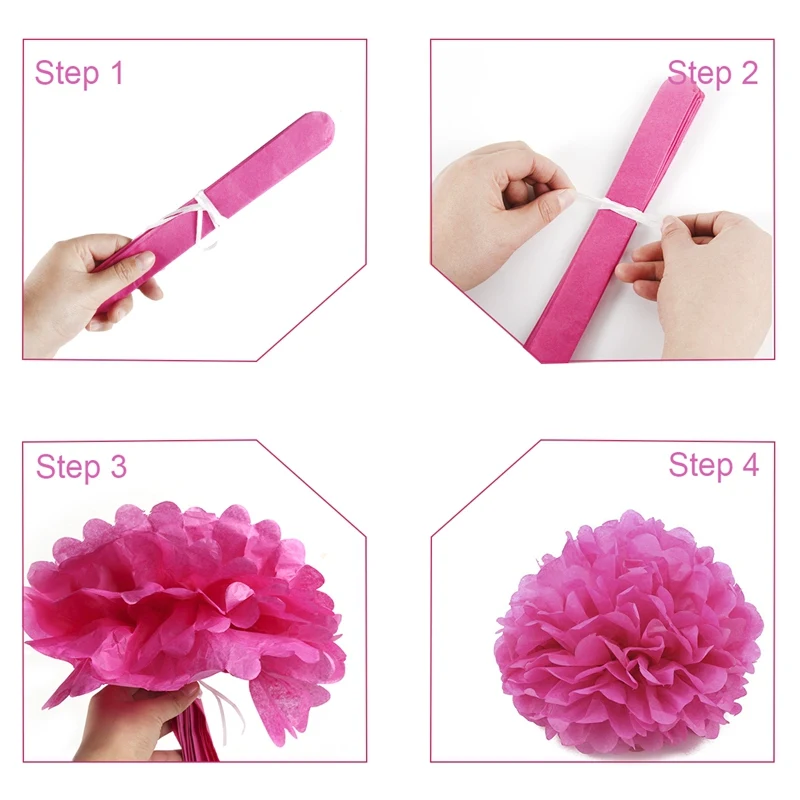 Step 1

Step 2

Step 3

Step 4