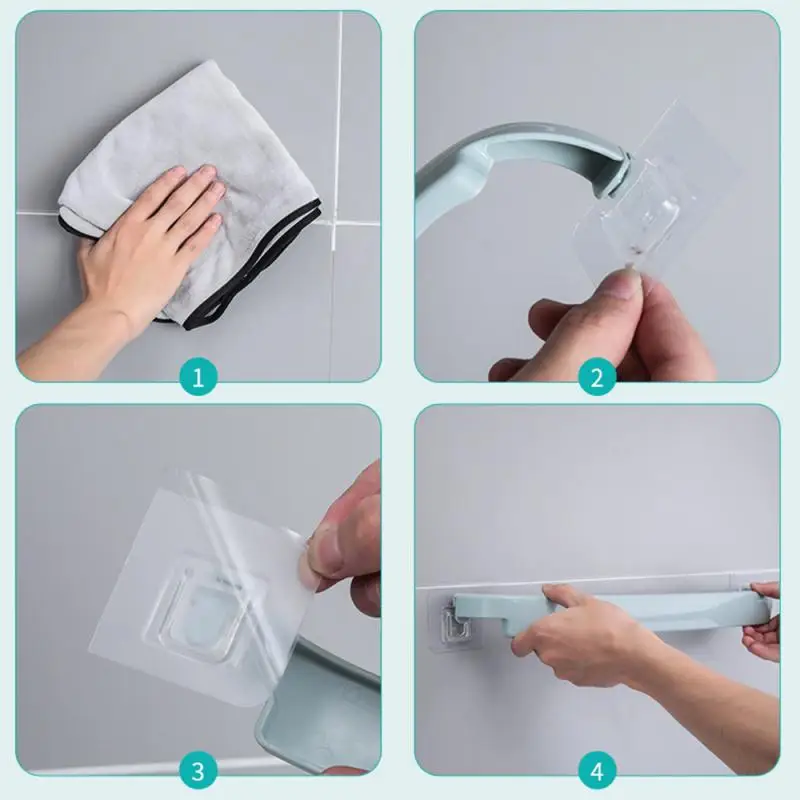 1

2

3

4