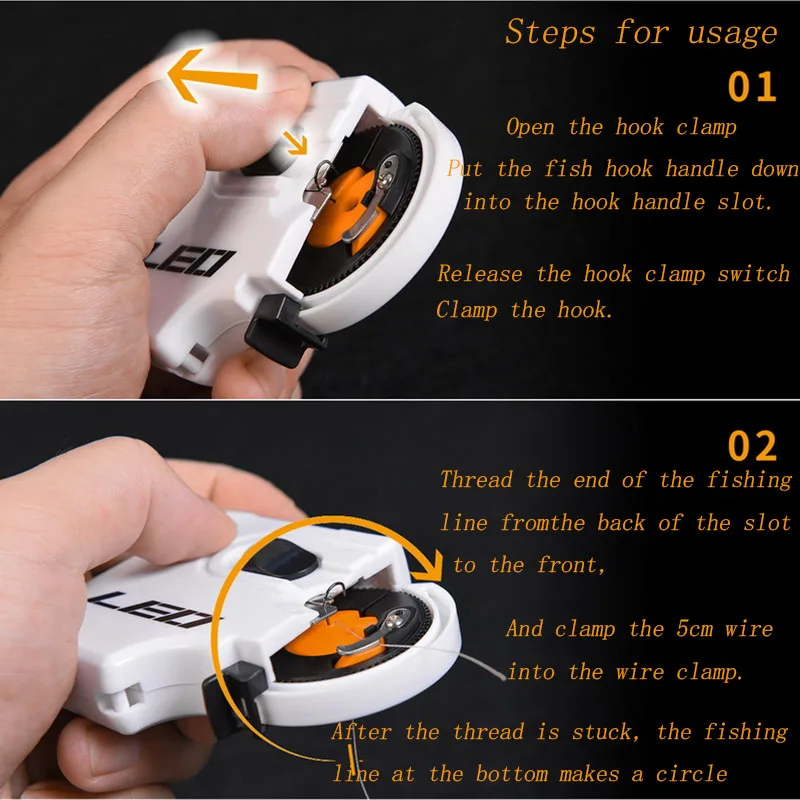 Steps for usage

01

Open the hook clamp

Put the fish hook handle down into the hook handle slot.

Release the hook clamp switch
Clamp the hook.

LEO

02

Thread the end of the fishing line fromthe back of the slot to the front,

And clamp the 5cm wire into the wire clamp.

After the thread is stuck, the fishing line at the bottom makes a circle

LEO