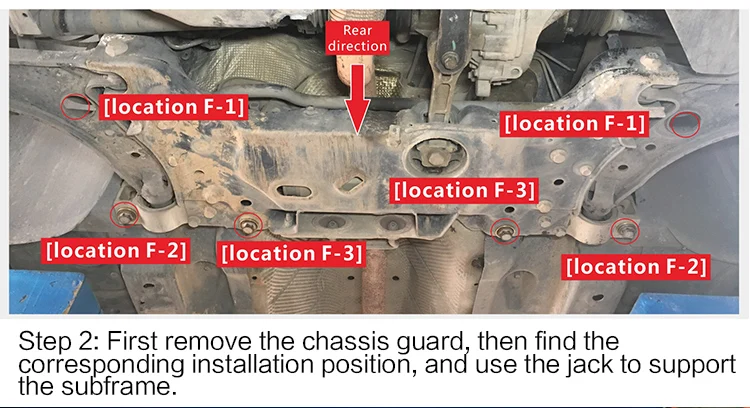 Rear direction

[location F-1]

[location F-1]

[location F-3]

[location F-2]

[location F-3]

[location F-2]

Step 2: First remove the chassis guard, then find the corresponding installation position, and use the jack to support the subframe.