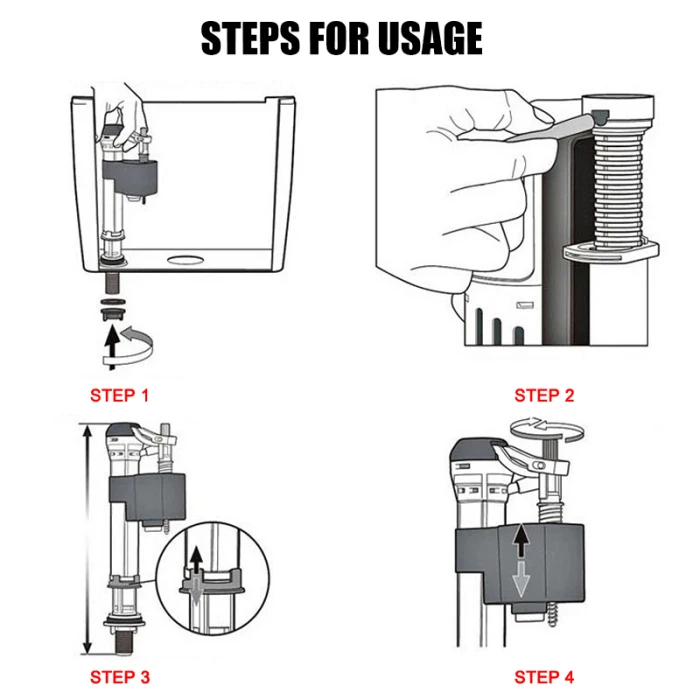 STEPS FOR USAGE

STEP 1

STEP 2

STEP 3

STEP 4