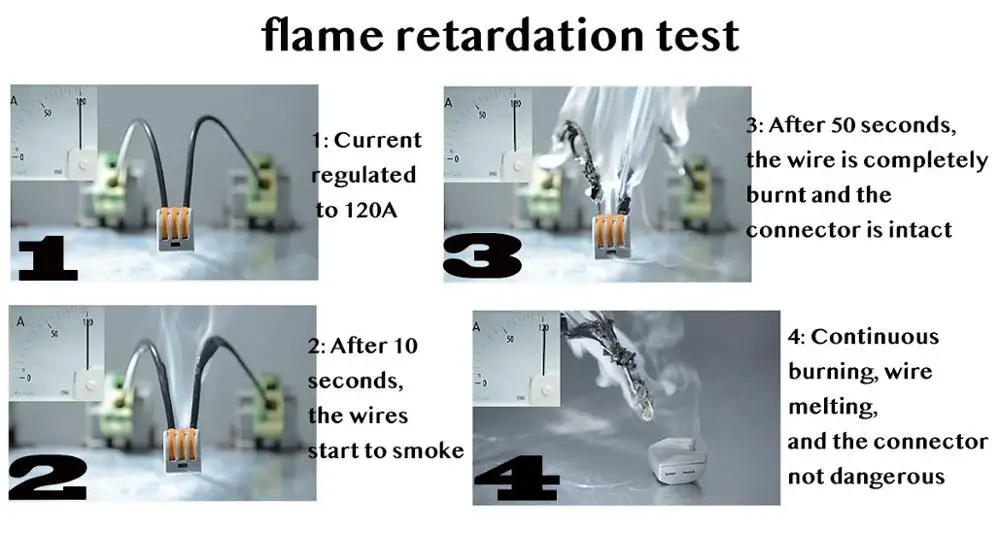 flame retardation test

A
50
100
0

1

1: Current regulated to 120A

A
50
100
0

3

3: After 50 seconds, the wire is completely burnt and the connector is intact

A
50
100
0

2

2: After 10 seconds, the wires start to smoke

A
50
100
0

4

4: Continuous burning, wire melting, and the connector not dangerous