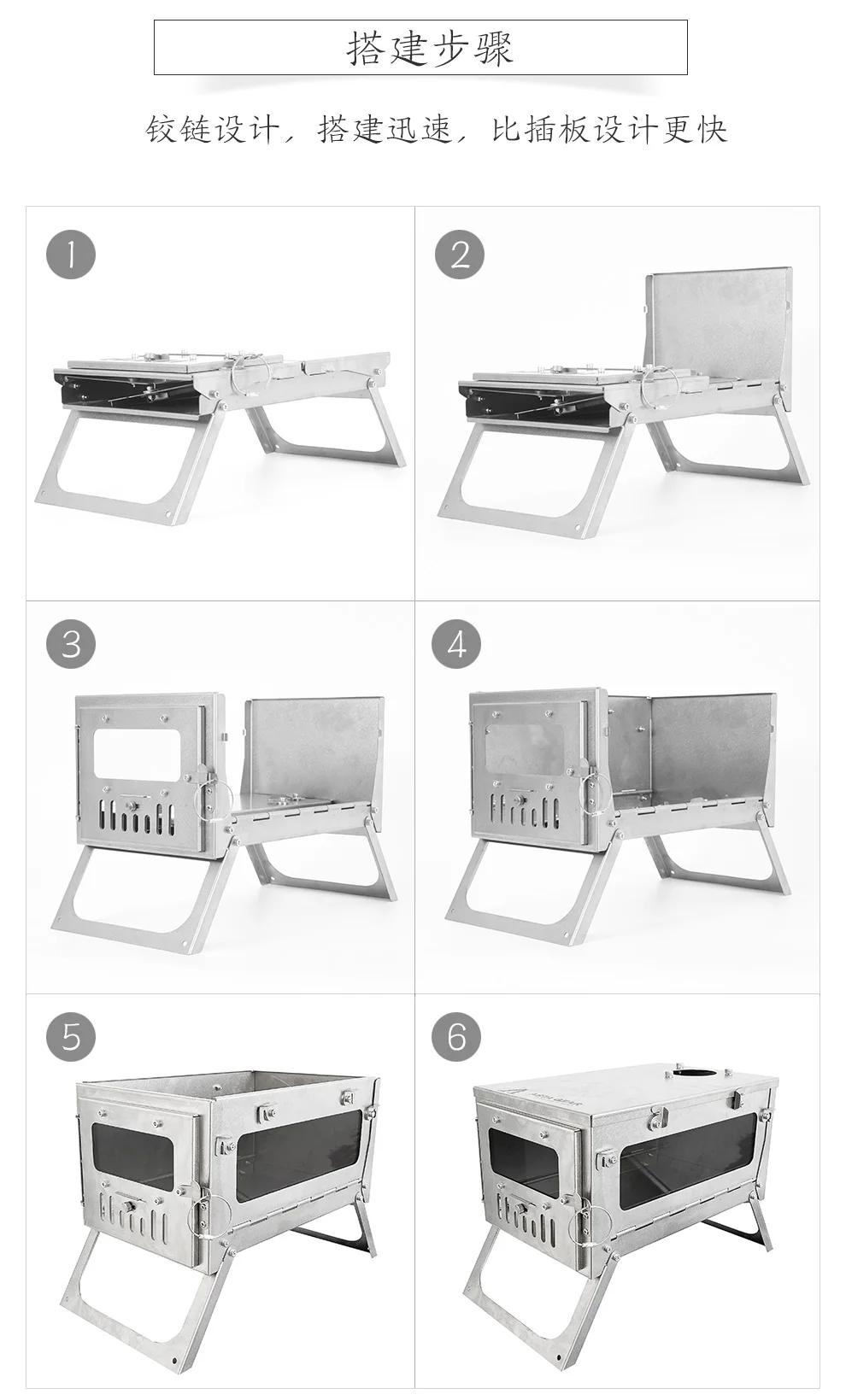 搭建步骤

铰链设计，搭建迅速，比插板设计更快

1

2

3

4

5

6