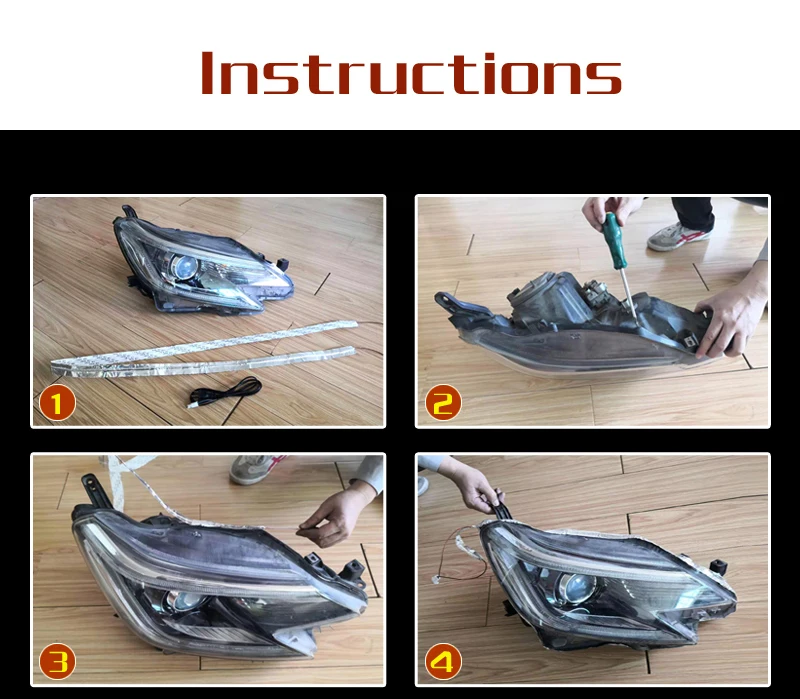 Instructions

1

2

3

4