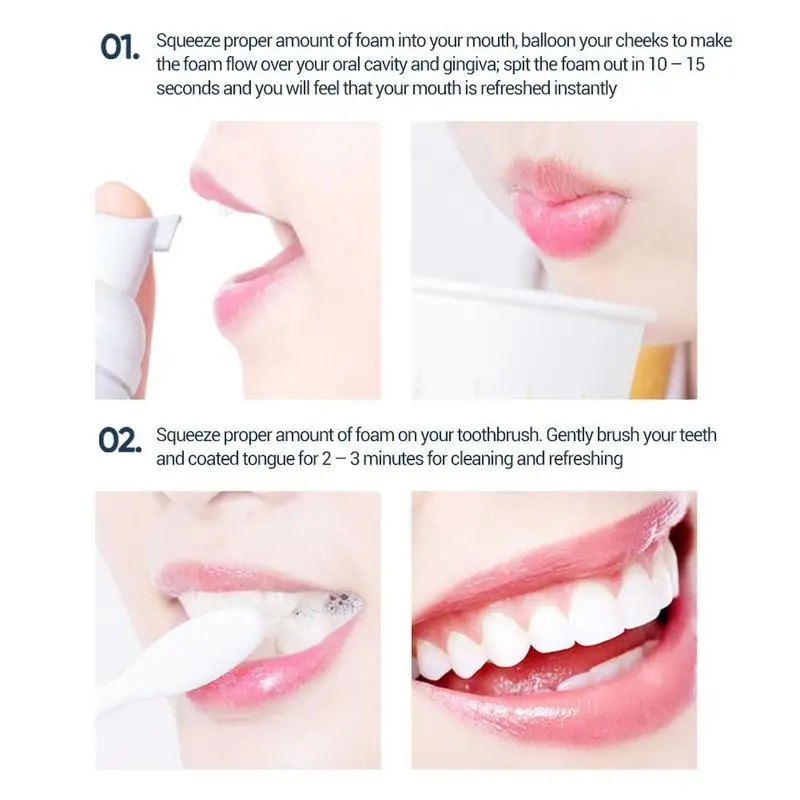 01. Squeeze proper amount of foam into your mouth, balloon your cheeks to make the foam flow over your oral cavity and gingiva; spit the foam out in 10 – 15 seconds and you will feel that your mouth is refreshed instantly

02. Squeeze proper amount of foam on your toothbrush. Gently brush your teeth and coated tongue for 2 – 3 minutes for cleaning and refreshing