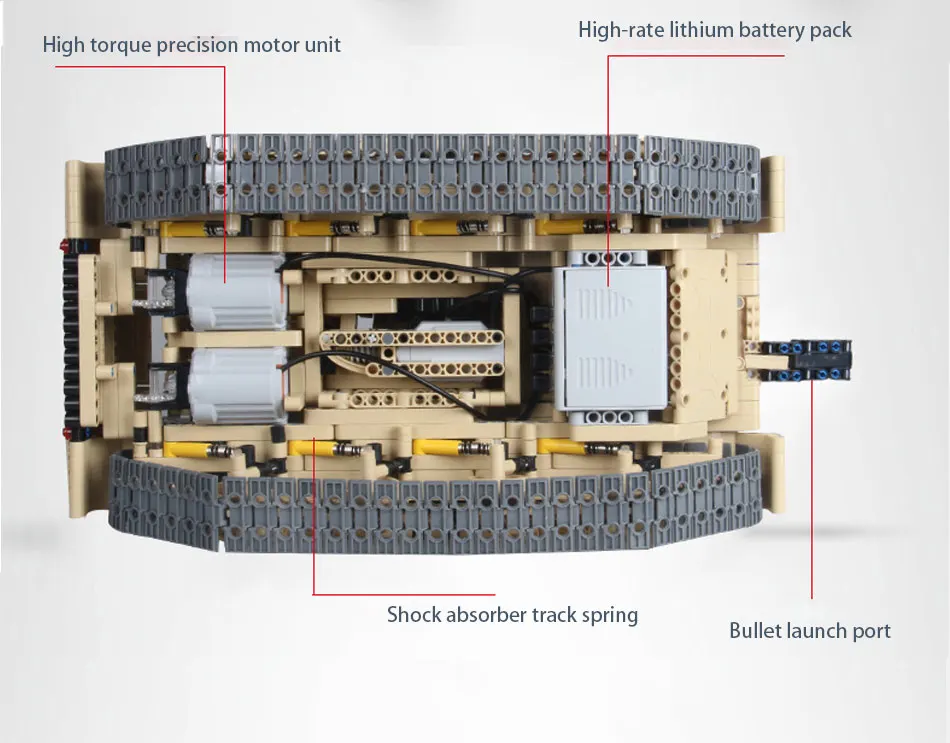 High torque precision motor unit

High-rate lithium battery pack

Shock absorber track spring

Bullet launch port