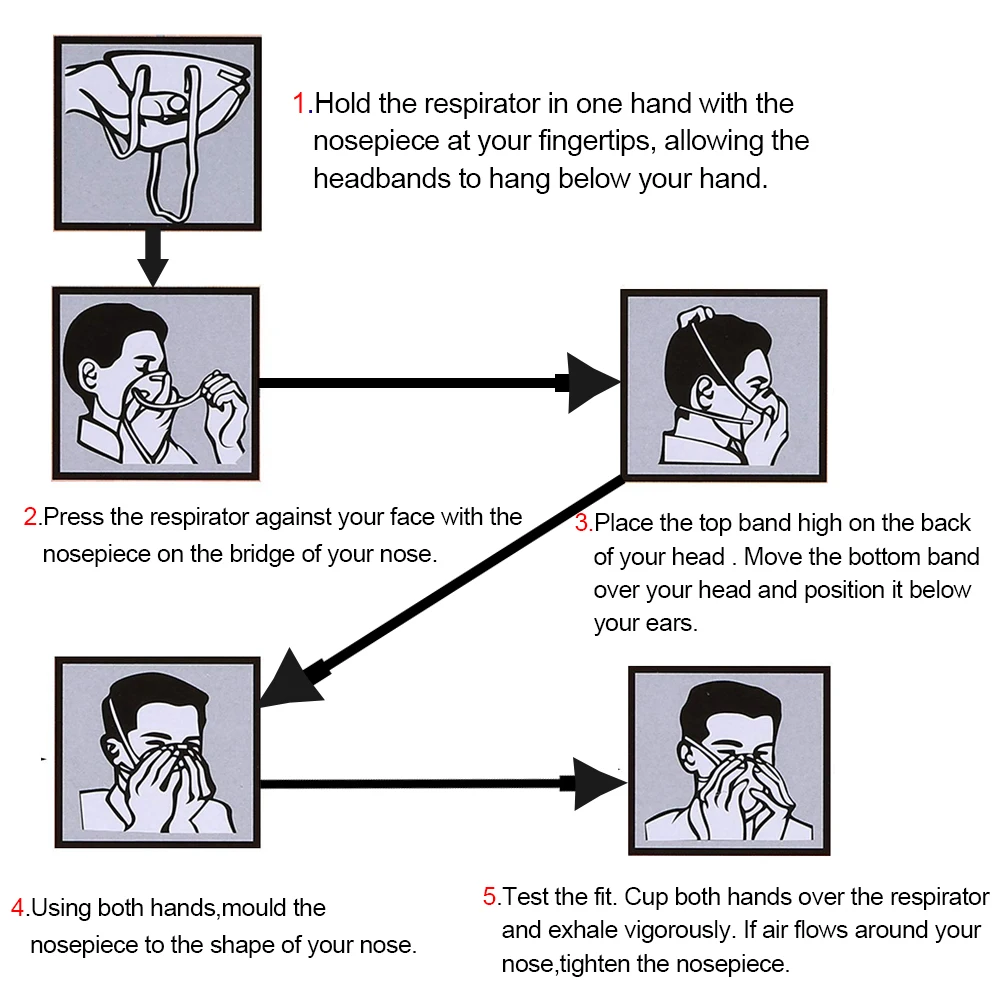 1.Hold the respirator in one hand with the nosepiece at your fingertips, allowing the headbands to hang below your hand.

2.Press the respirator against your face with the nosepiece on the bridge of your nose.

3.Place the top band high on the back of your head . Move the bottom band over your head and position it below your ears.

4.Using both hands,mould the nosepiece to the shape of your nose.

5.Test the fit. Cup both hands over the respirator and exhale vigorously. If air flows around your nose,tighten the nosepiece.