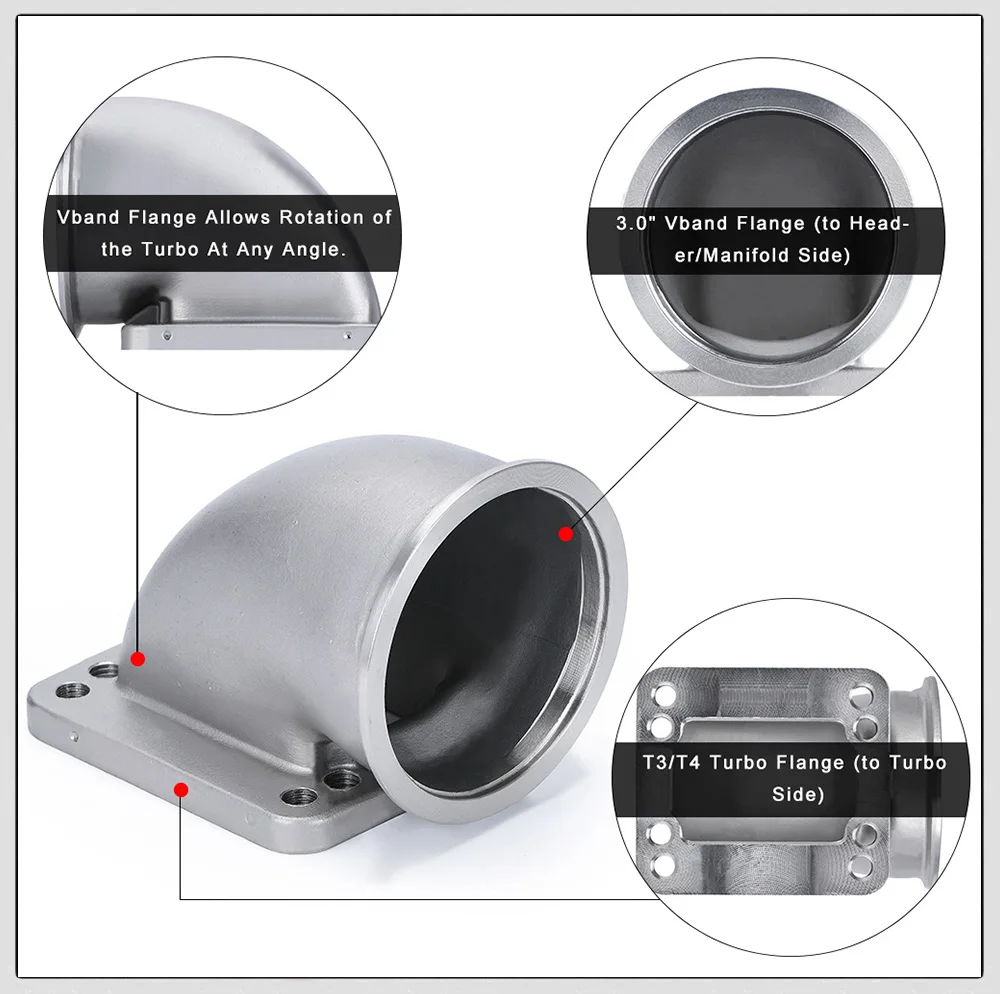 Vband Flange Allows Rotation of the Turbo At Any Angle.

3.0" Vband Flange (to Header/Manifold Side)

T3/T4 Turbo Flange (to Turbo Side)