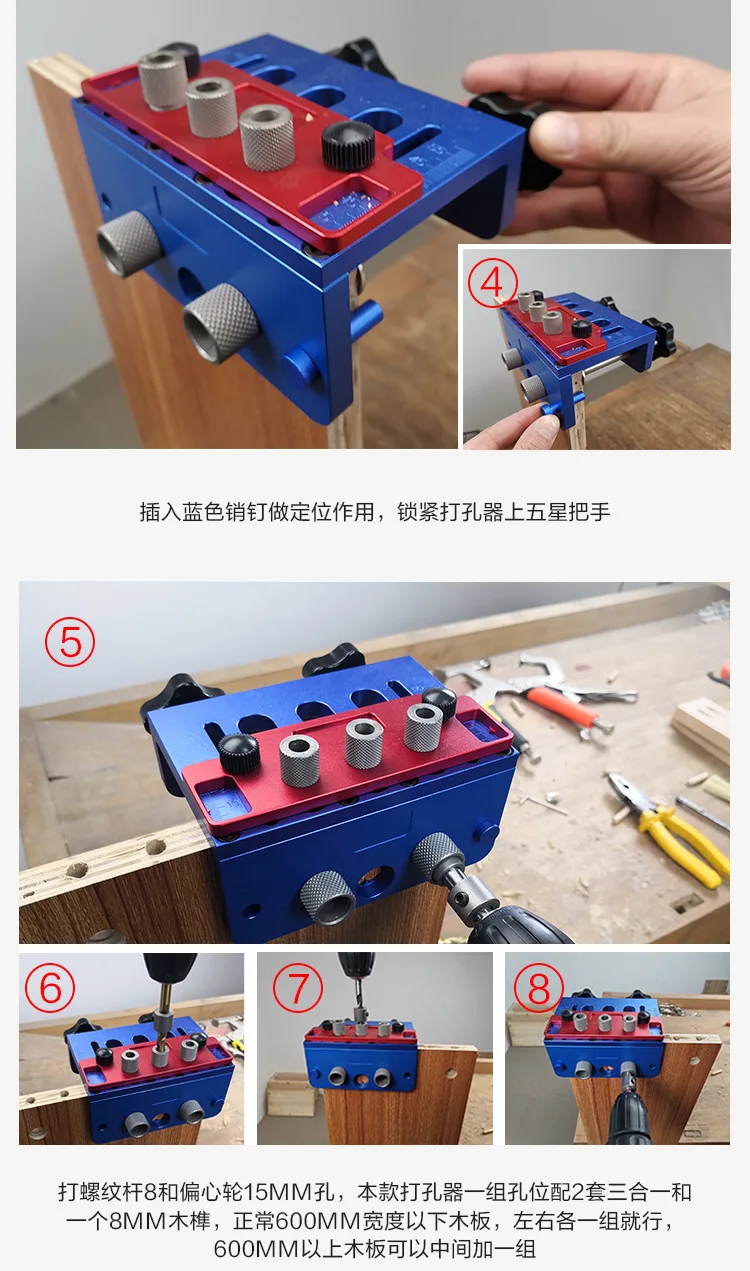 ④

插入蓝色销钉做定位作用，锁紧打孔器上五星把手

⑤

⑥

⑦

⑧

打螺纹杆8和偏心轮15MM孔，本款打孔器一组孔位配2套三合一和一个8MM木榫，正常600MM宽度以下木板，左右各一组就行，600MM以上木板可以中间加一组