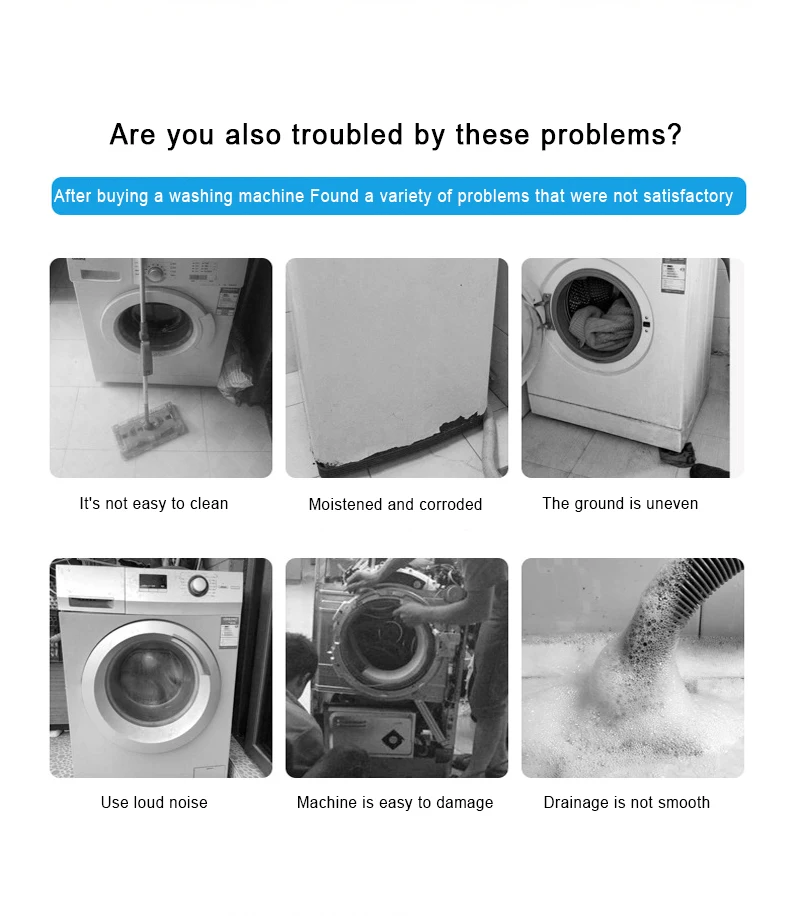 Are you also troubled by these problems?

After buying a washing machine Found a variety of problems that were not satisfactory

It's not easy to clean

Moistened and corroded

The ground is uneven

Use loud noise

Machine is easy to damage

Drainage is not smooth