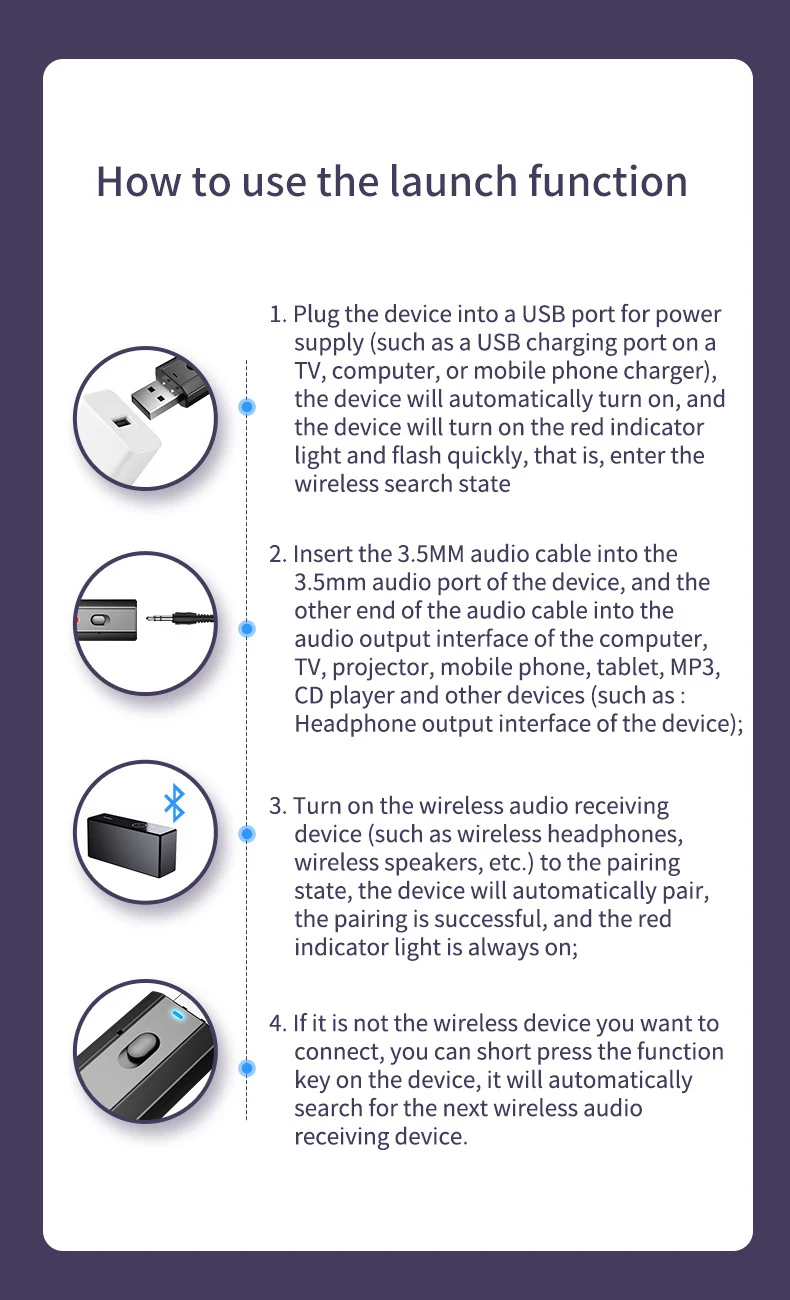 How to use the launch function

1. Plug the device into a USB port for power supply (such as a USB charging port on a TV, computer, or mobile phone charger), the device will automatically turn on, and the device will turn on the red indicator light and flash quickly, that is, enter the wireless search state

2. Insert the 3.5MM audio cable into the 3.5mm audio port of the device, and the other end of the audio cable into the audio output interface of the computer, TV, projector, mobile phone, tablet, MP3, CD player and other devices (such as : Headphone output interface of the device);

3. Turn on the wireless audio receiving device (such as wireless headphones, wireless speakers, etc.) to the pairing state, the device will automatically pair, the pairing is successful, and the red indicator light is always on;

4. If it is not the wireless device you want to connect, you can short press the function key on the device, it will automatically search for the next wireless audio receiving device.