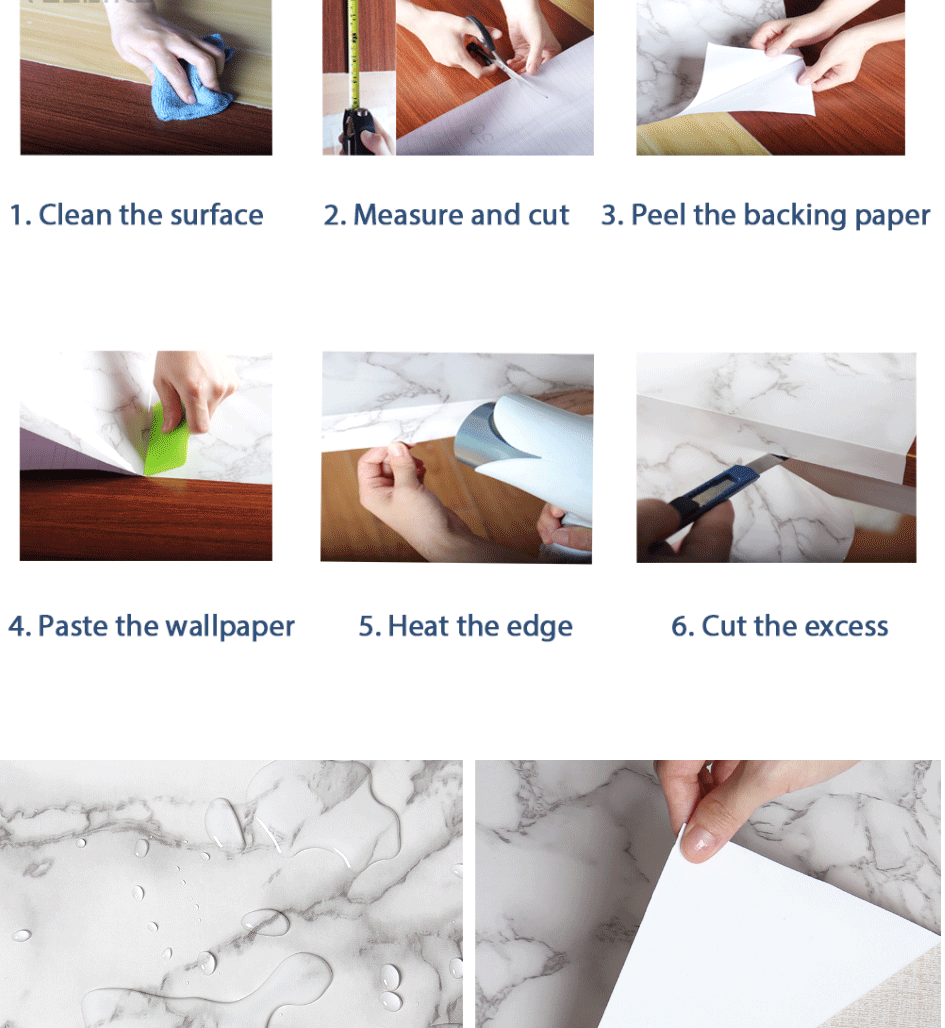 1. Clean the surface

2. Measure and cut

3. Peel the backing paper

4. Paste the wallpaper

5. Heat the edge

6. Cut the excess