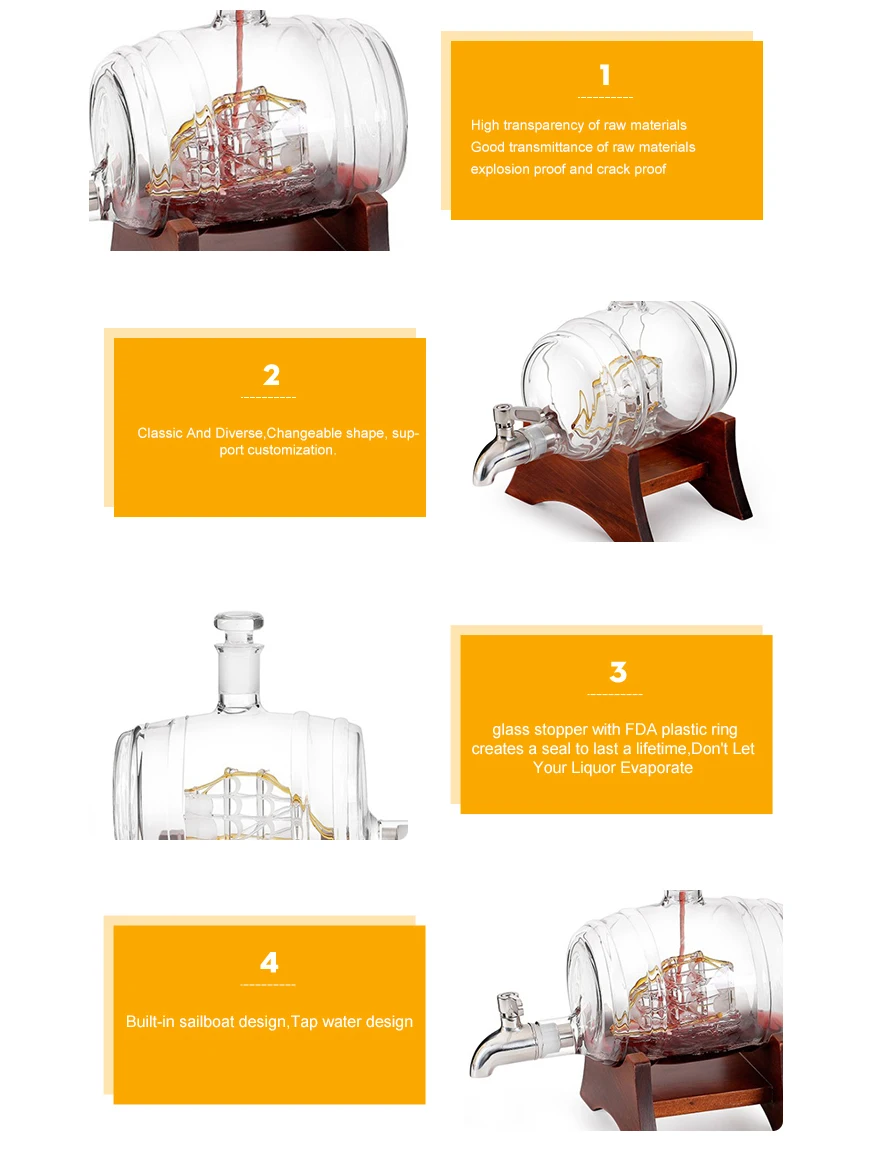 1

High transparency of raw materials
Good transmittance of raw materials
explosion proof and crack proof

2

Classic And Diverse,Changeable shape, support customization.

3

glass stopper with FDA plastic ring creates a seal to last a lifetime,Don't Let Your Liquor Evaporate

4

Built-in sailboat design,Tap water design