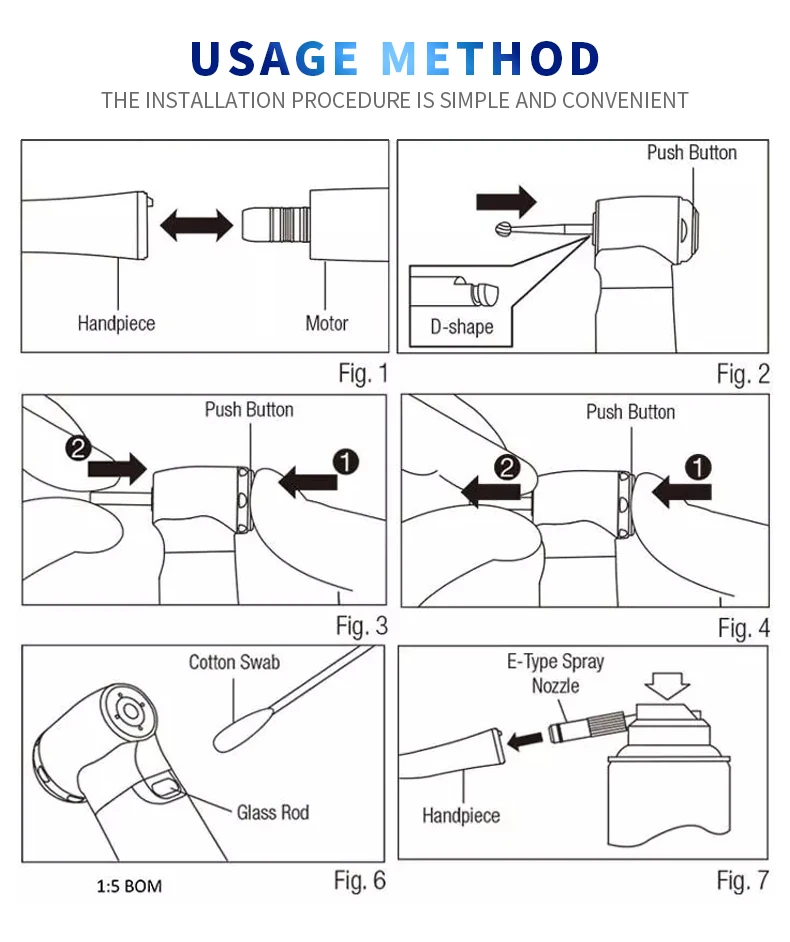 USAGE METHOD
THE INSTALLATION PROCEDURE IS SIMPLE AND CONVENIENT

Handpiece
Motor
Fig. 1

Push Button
D-shape
Fig. 2

Push Button
2
1
Fig. 3

Push Button
2
1
Fig. 4

Cotton Swab
Glass Rod
1:5 BOM
Fig. 6

E-Type Spray Nozzle
Handpiece
Fig. 7