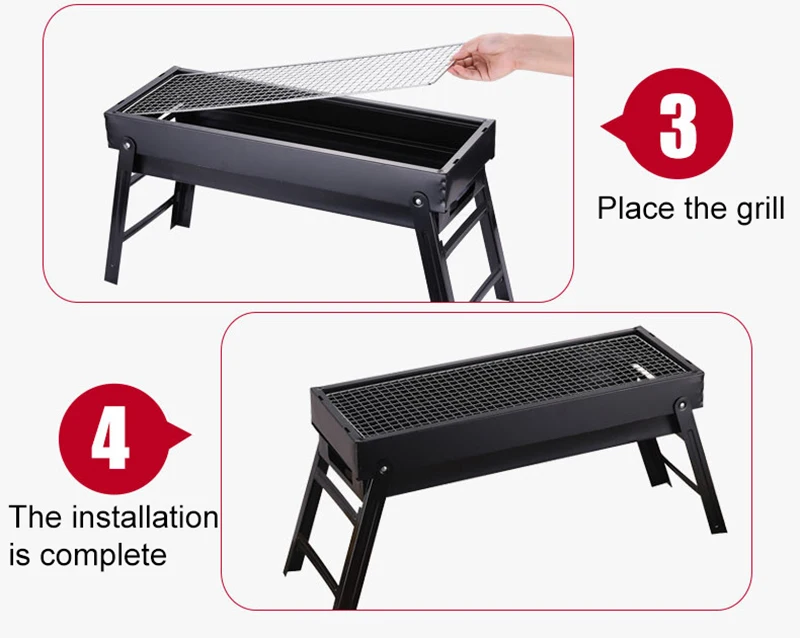 3

Place the grill

4

The installation is complete