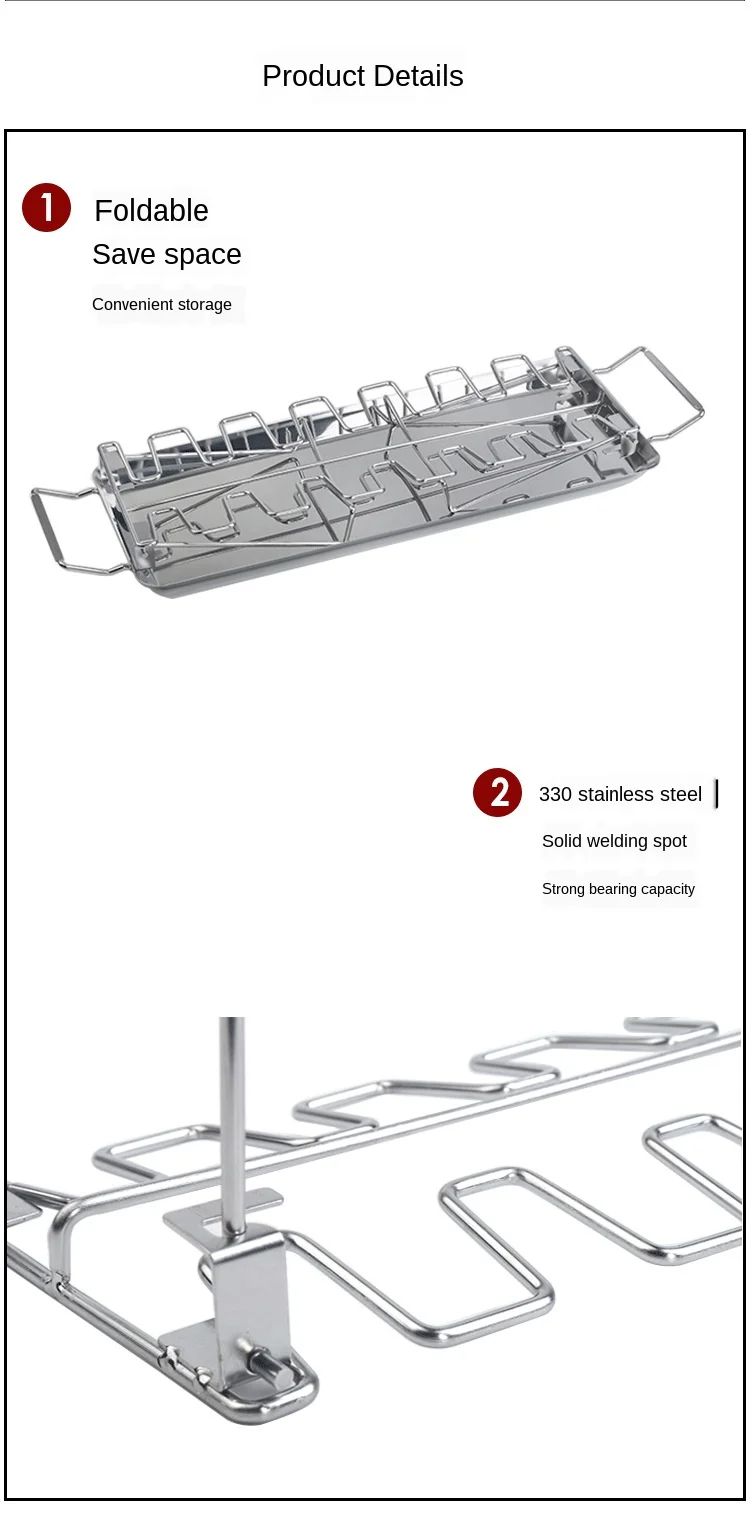 Product Details

1 Foldable
Save space
Convenient storage

2 330 stainless steel
Solid welding spot
Strong bearing capacity