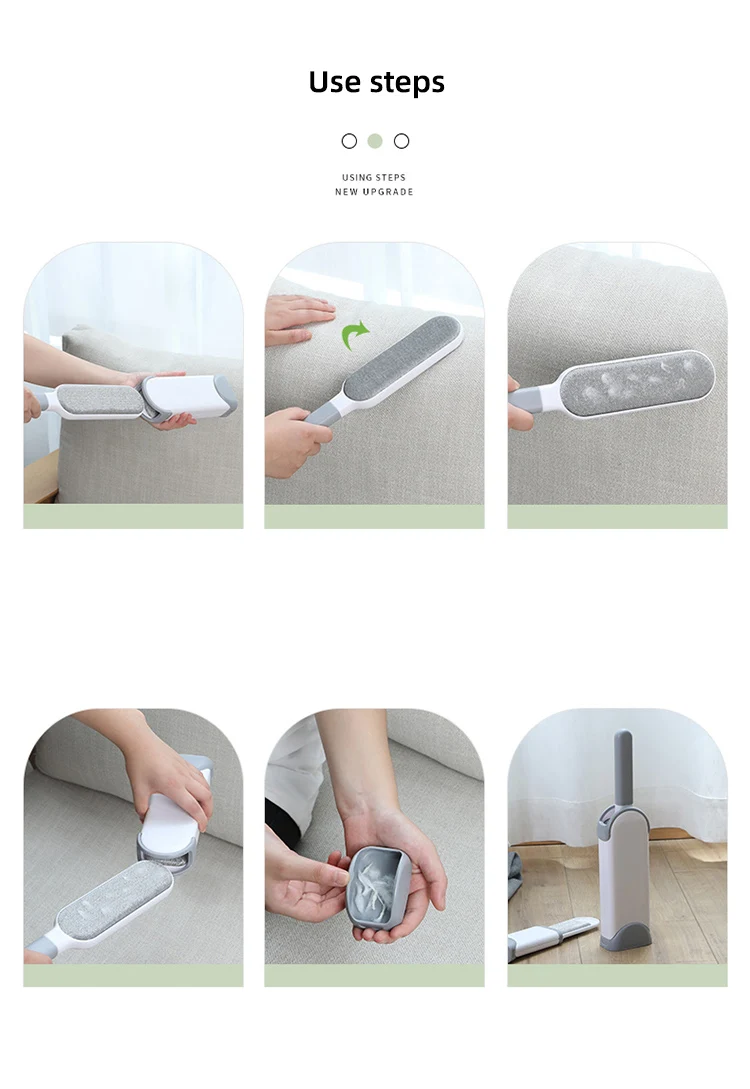 Use steps

USING STEPS
NEW UPGRADE