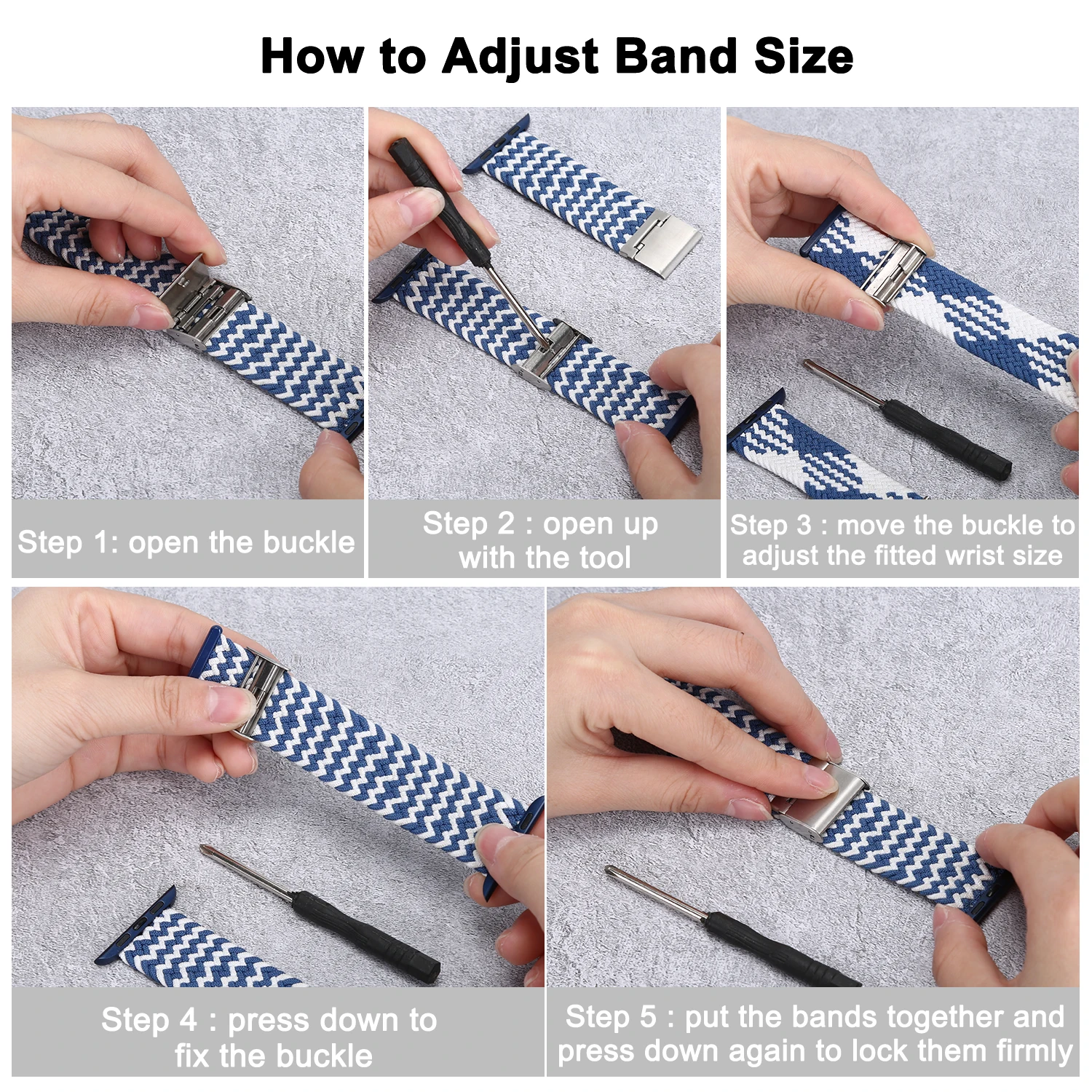 How to Adjust Band Size

Step 1: open the buckle

Step 2 : open up with the tool

Step 3 : move the buckle to adjust the fitted wrist size

Step 4 : press down to fix the buckle

Step 5 : put the bands together and press down again to lock them firmly