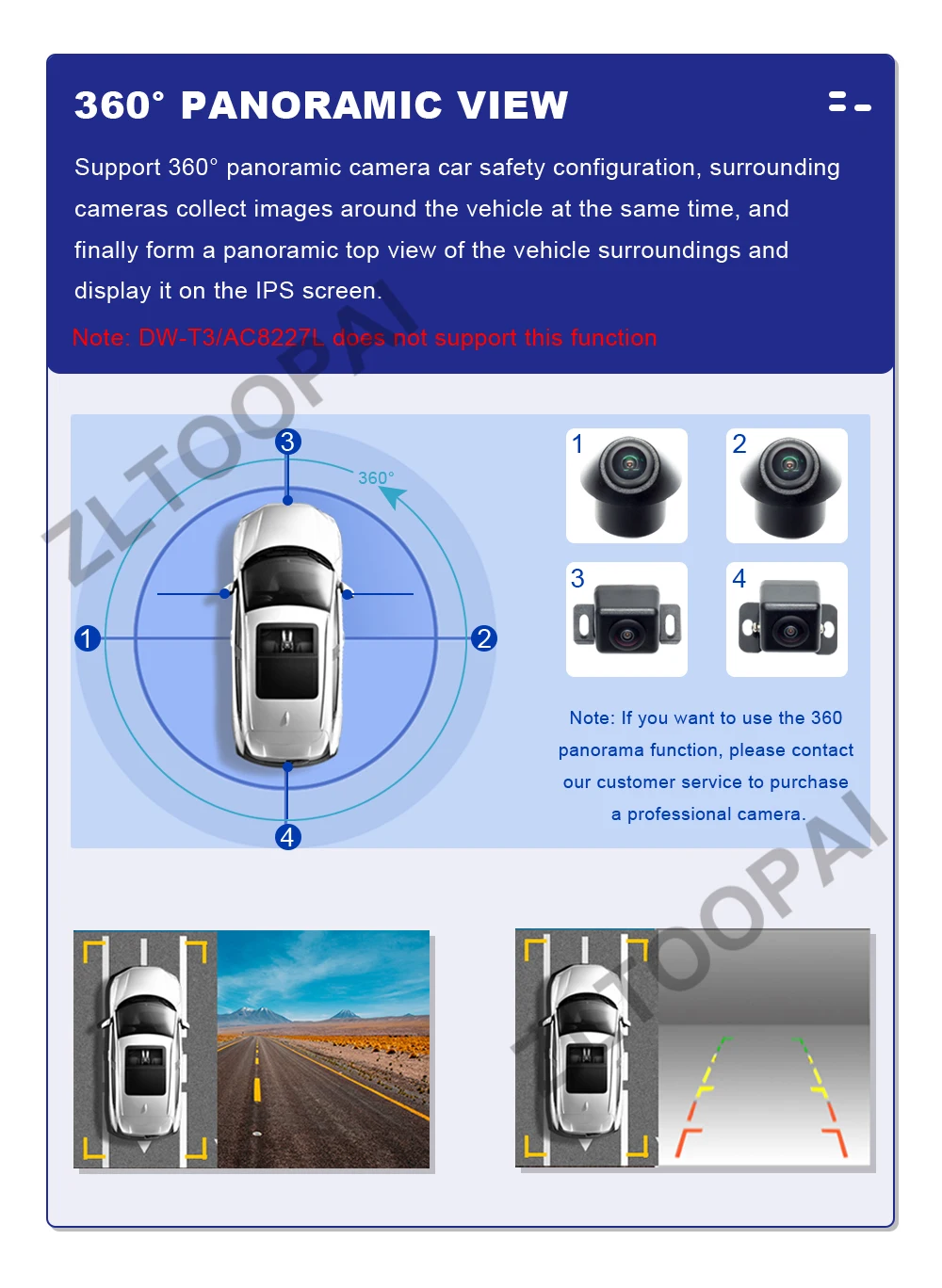 360° PANORAMIC VIEW

Support 360° panoramic camera car safety configuration, surrounding cameras collect images around the vehicle at the same time, and finally form a panoramic top view of the vehicle surroundings and display it on the IPS screen.

Note: DW-T3/AC8227L does not support this function

ZLTOOPAI

3

360°

1

2

4

1

2

3

4

Note: If you want to use the 360 panorama function, please contact our customer service to purchase a professional camera.

ZLTOOPAI