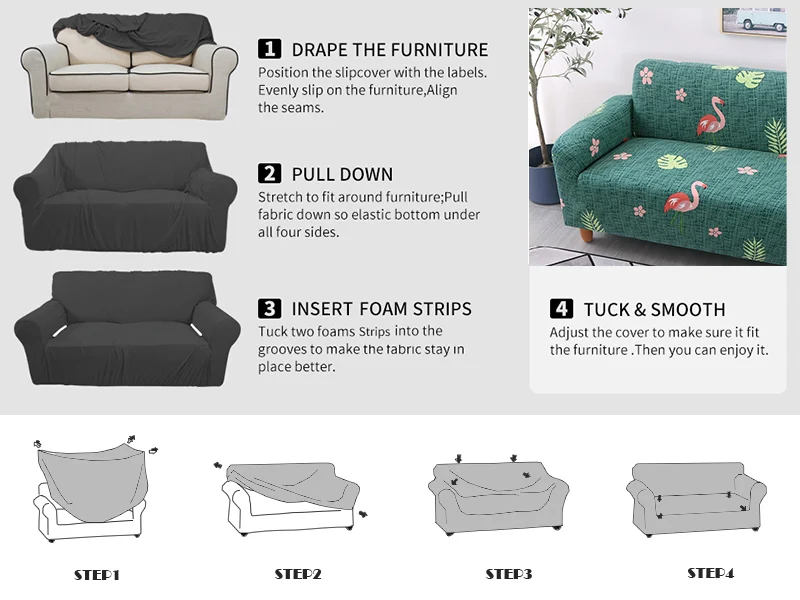 1 DRAPE THE FURNITURE
Position the slipcover with the labels. Evenly slip on the furniture,Align the seams.

2 PULL DOWN
Stretch to fit around furniture;Pull fabric down so elastic bottom under all four sides.

3 INSERT FOAM STRIPS
Tuck two foams Strips into the grooves to make the fabric stay in place better.

4 TUCK & SMOOTH
Adjust the cover to make sure it fit the furniture .Then you can enjoy it.

STEP1

STEP2

STEP3

STEP4