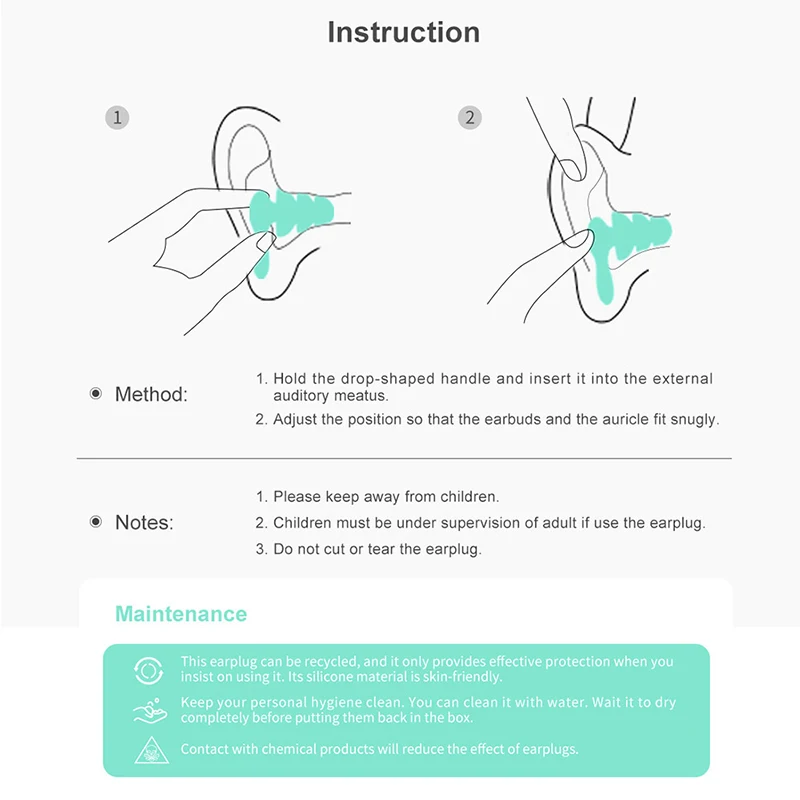 Instruction

1

2

Method:

1. Hold the drop-shaped handle and insert it into the external auditory meatus.

2. Adjust the position so that the earbuds and the auricle fit snugly.

Notes:

1. Please keep away from children.

2. Children must be under supervision of adult if use the earplug.

3. Do not cut or tear the earplug.

Maintenance

This earplug can be recycled, and it only provides effective protection when you insist on using it. Its silicone material is skin-friendly.

Keep your personal hygiene clean. You can clean it with water. Wait it to dry completely before putting them back in the box.

Contact with chemical products will reduce the effect of earplugs.