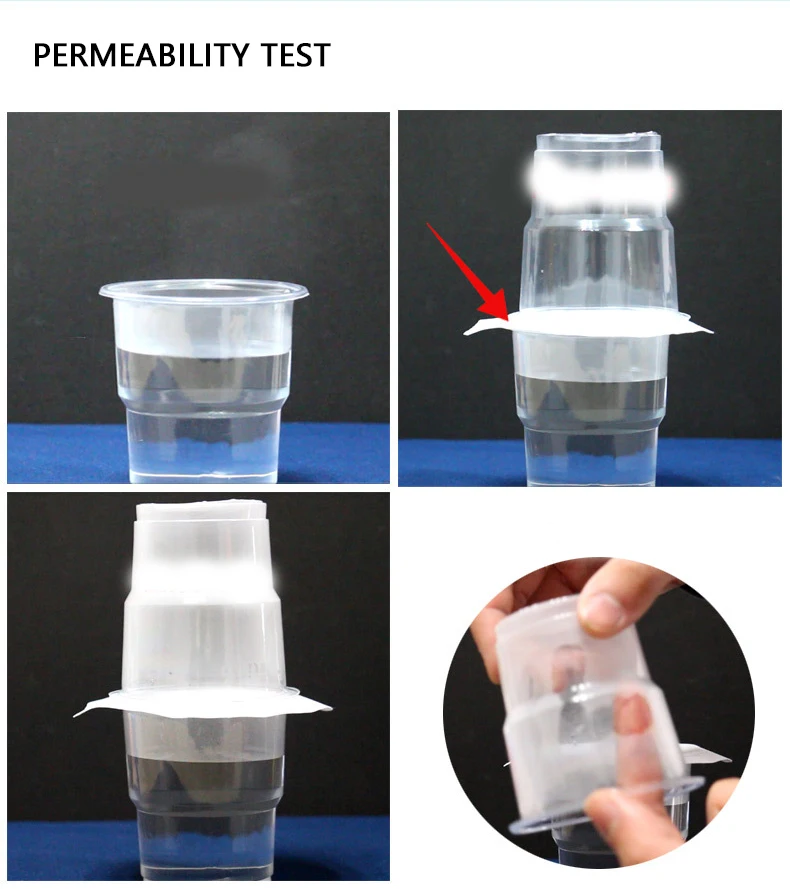 PERMEABILITY TEST