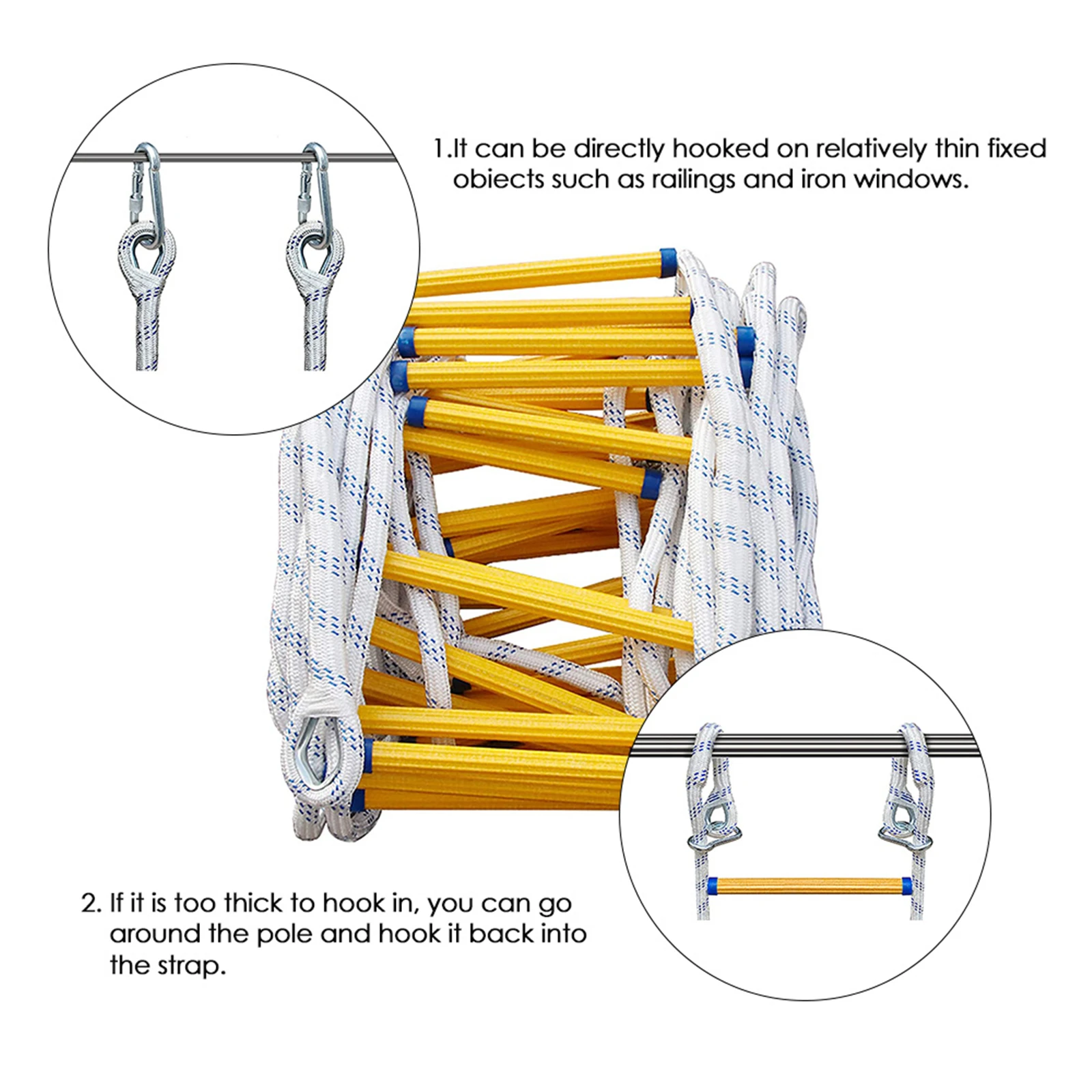 1.It can be directly hooked on relatively thin fixed obiects such as railings and iron windows.

2. If it is too thick to hook in, you can go around the pole and hook it back into the strap.