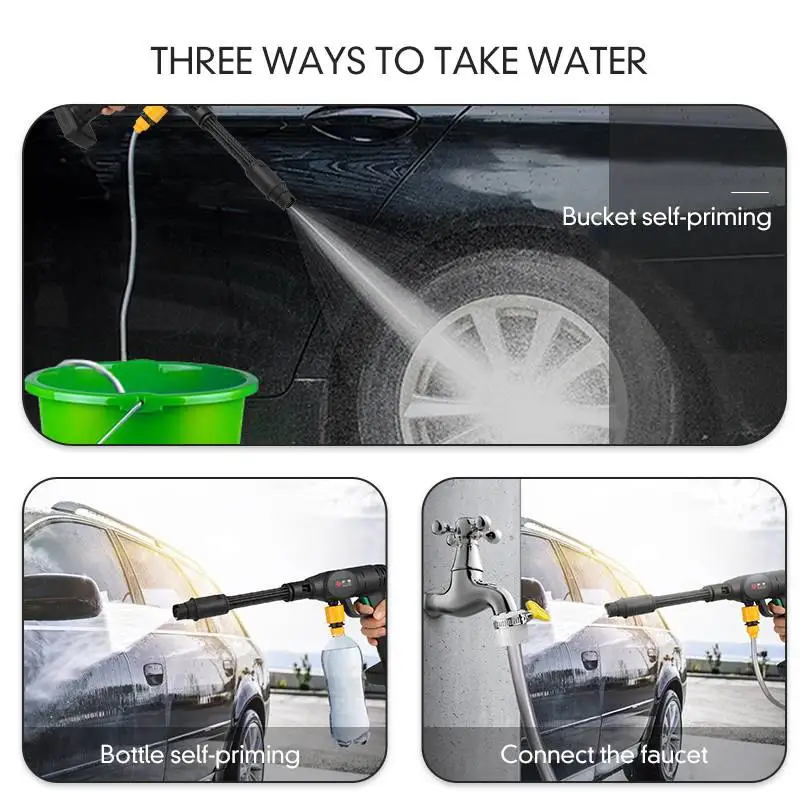 THREE WAYS TO TAKE WATER

Bucket self-priming

Bottle self-priming

Connect the faucet