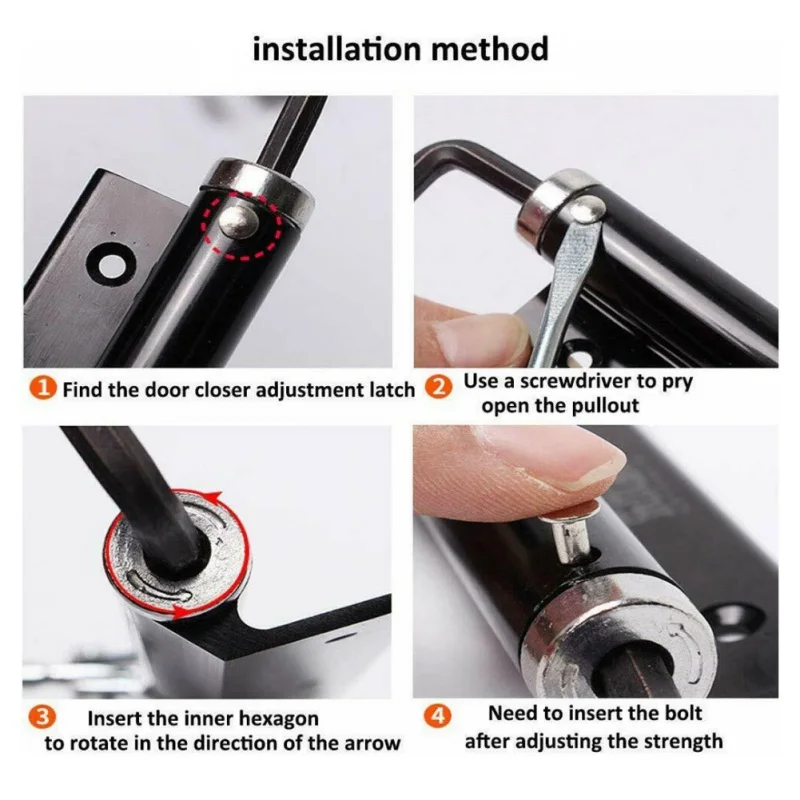 installation method

1 Find the door closer adjustment latch

2 Use a screwdriver to pry open the pullout

3 Insert the inner hexagon to rotate in the direction of the arrow

4 Need to insert the bolt after adjusting the strength