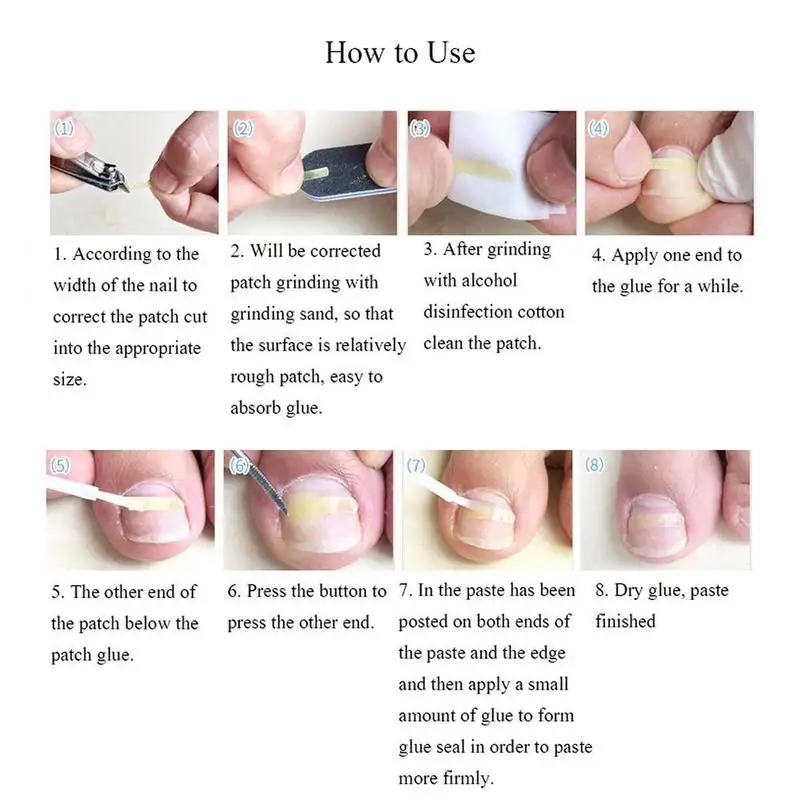 How to Use

(1)

1. According to the width of the nail to correct the patch cut into the appropriate size.

(2)

2. Will be corrected patch grinding with grinding sand, so that the surface is relatively rough patch, easy to absorb glue.

(3)

3. After grinding with alcohol disinfection cotton clean the patch.

(4)

4. Apply one end to the glue for a while.

(5)

5. The other end of the patch below the patch glue.

(6)

6. Press the button to press the other end.

(7)

7. In the paste has been posted on both ends of the paste and the edge and then apply a small amount of glue to form glue seal in order to paste more firmly.

(8)

8. Dry glue, paste finished