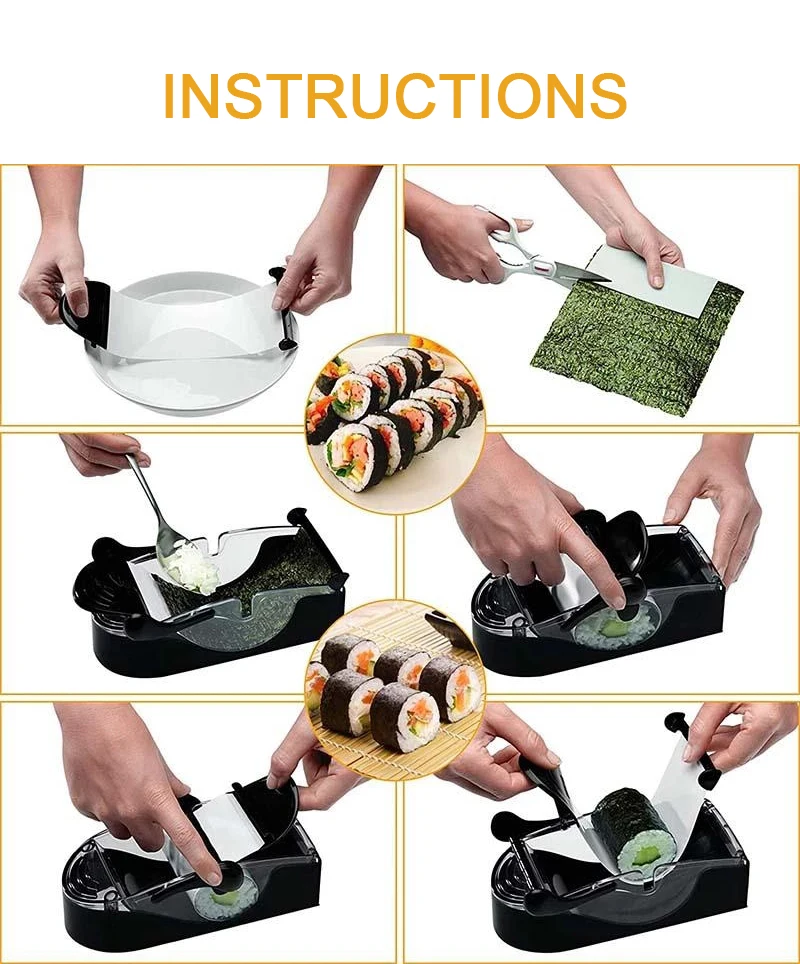 INSTRUCTIONS