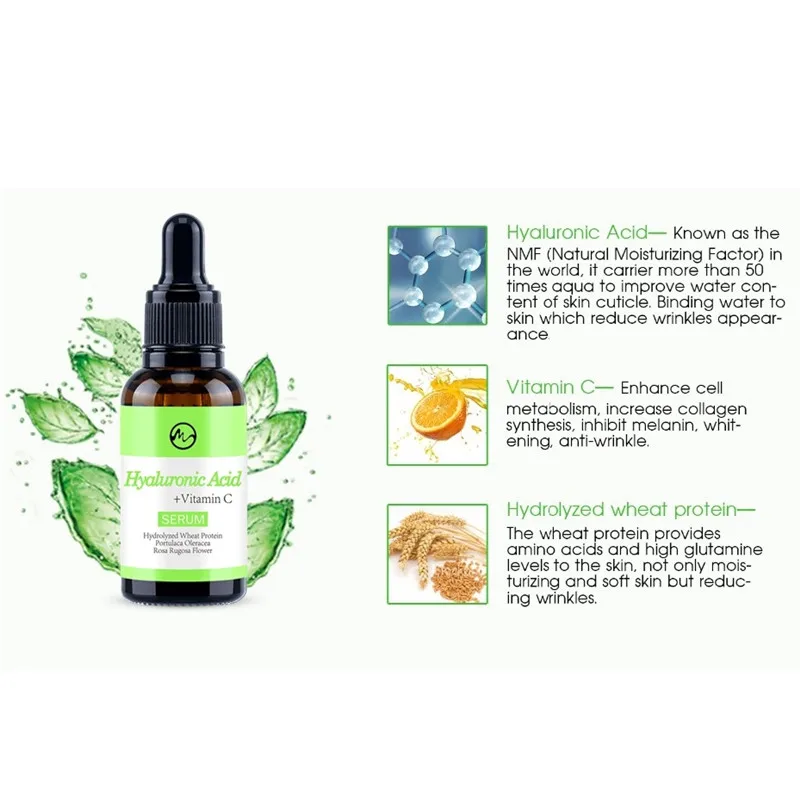 Hyaluronic Acid
+Vitamin C
SERUM
Hydrolyzed Wheat Protein
Portulaca Oleracea
Rosa Rugosa Flower

Hyaluronic Acid— Known as the NMF (Natural Moisturizing Factor) in the world, it carrier more than 50 times aqua to improve water content of skin cuticle. Binding water to skin which reduce wrinkles appearance.

Vitamin C— Enhance cell metabolism, increase collagen synthesis, inhibit melanin, whitening, anti-wrinkle.

Hydrolyzed wheat protein—
The wheat protein provides amino acids and high glutamine levels to the skin, not only moisturizing and soft skin but reducing wrinkles.