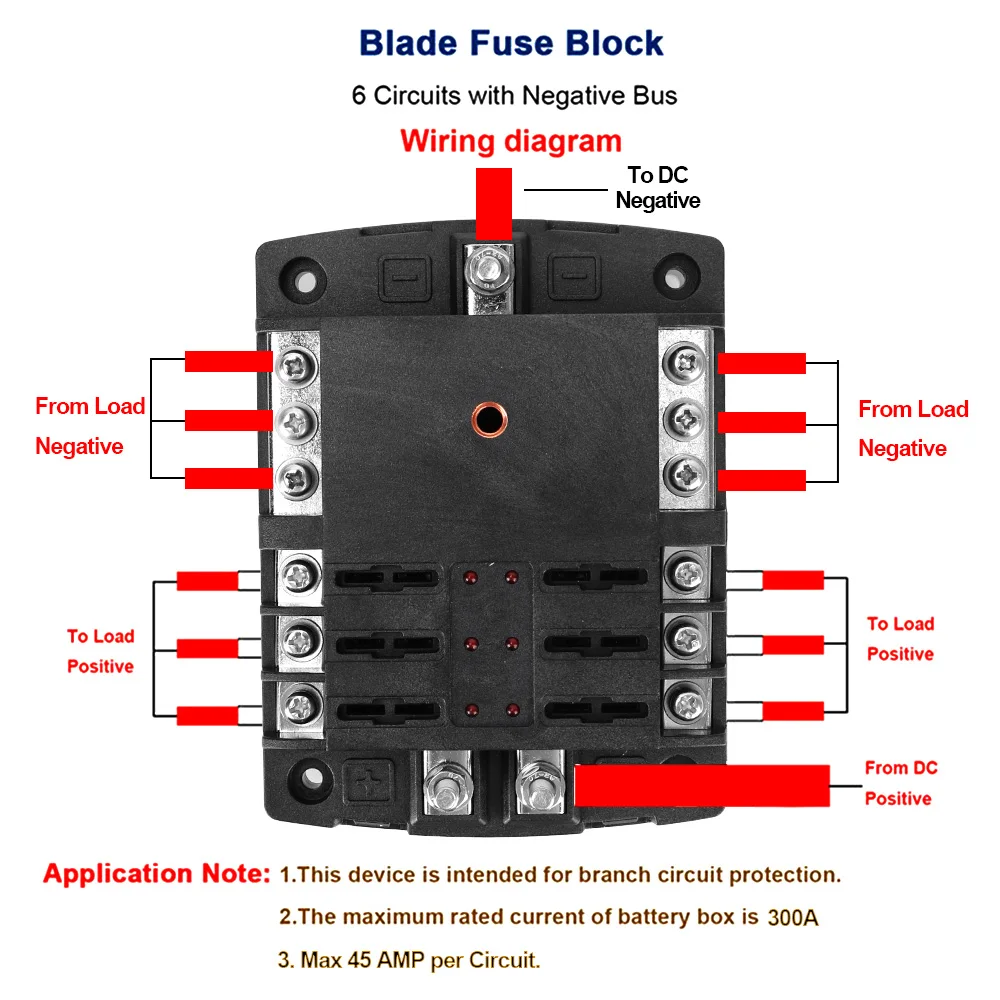 Blade Fuse Block

6 Circuits with Negative Bus

Wiring diagram

To DC Negative

From Load Negative

From Load Negative

To Load Positive

To Load Positive

From DC Positive

Application Note: 1.This device is intended for branch circuit protection.

2.The maximum rated current of battery box is 300A

3. Max 45 AMP per Circuit.