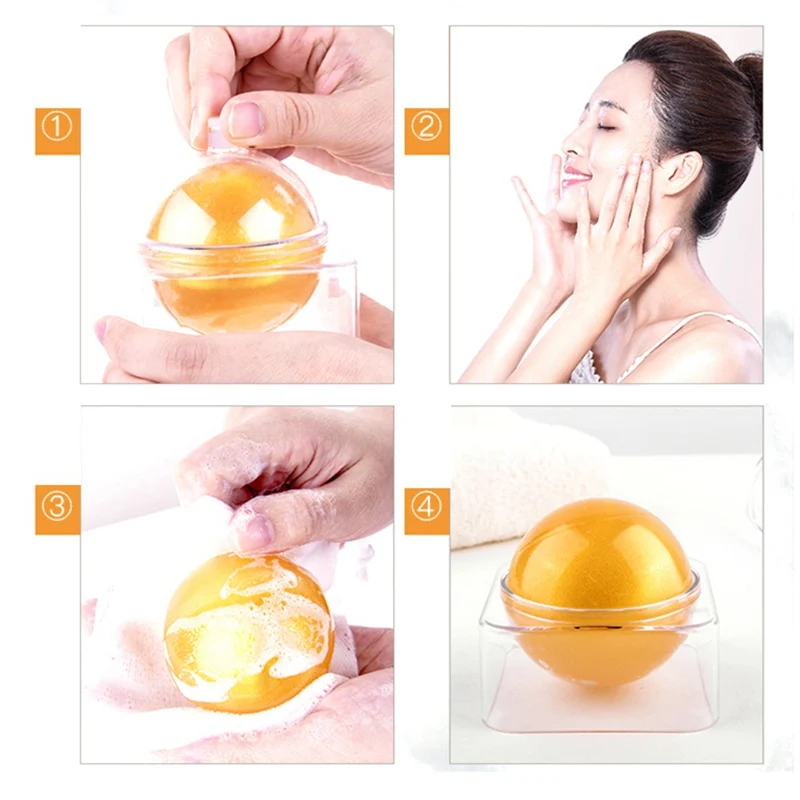 ①

②

③

④