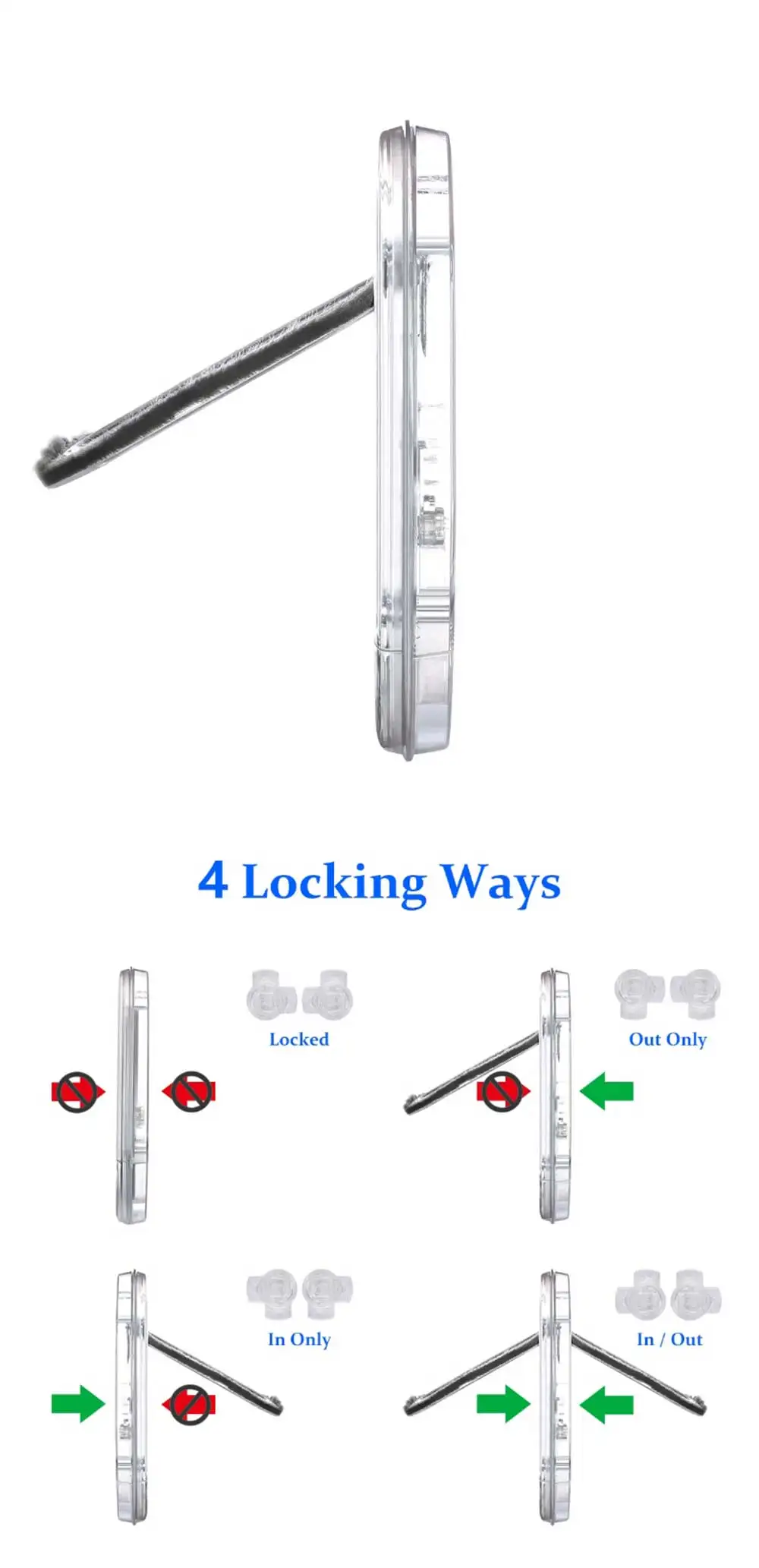 4 Locking Ways

Locked

Out Only

In Only

In / Out