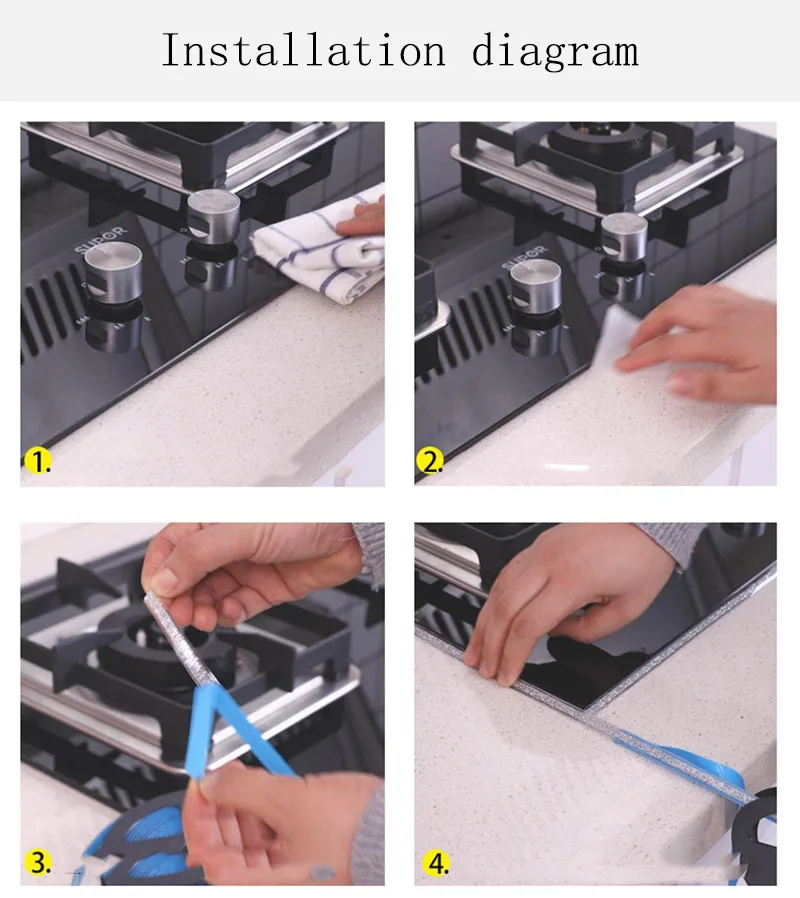 Installation diagram

SUPOR

1.

SUPOR

2.

3.

4.