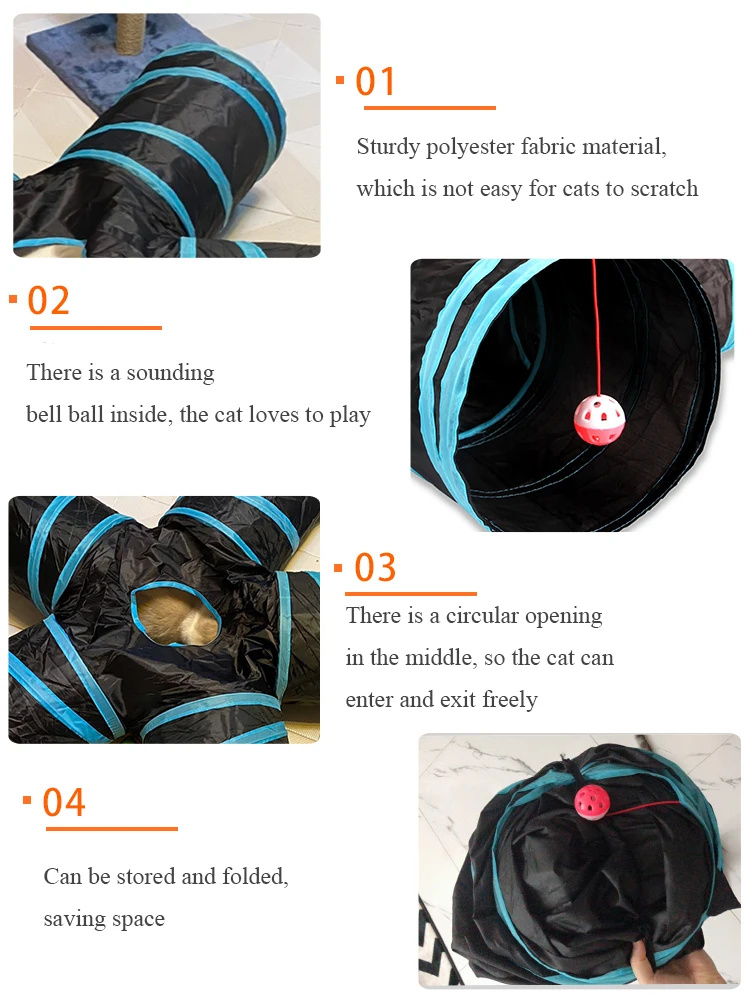 01

Sturdy polyester fabric material, which is not easy for cats to scratch

02

There is a sounding bell ball inside, the cat loves to play

03

There is a circular opening in the middle, so the cat can enter and exit freely

04

Can be stored and folded, saving space