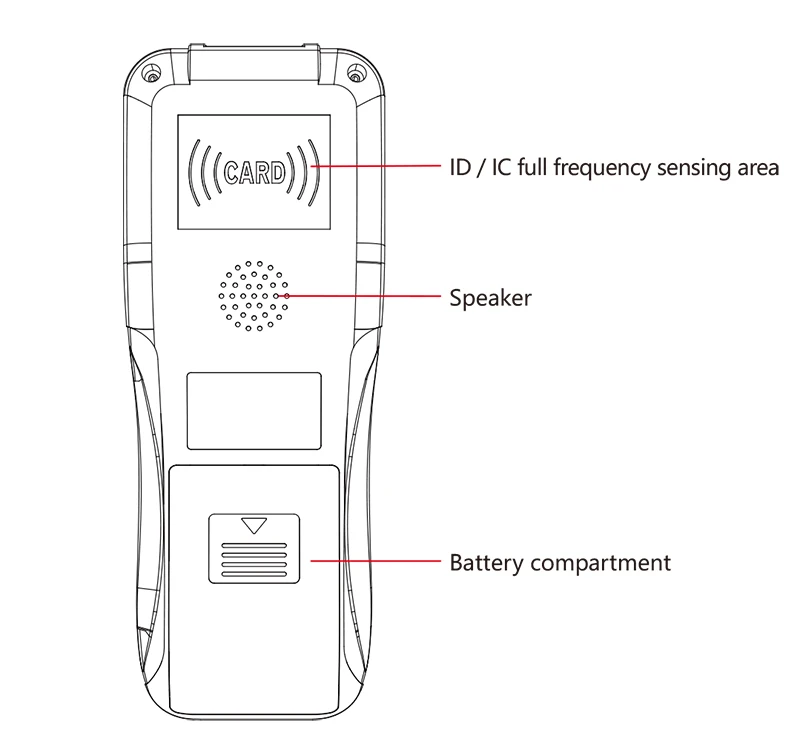 CARD

ID / IC full frequency sensing area

Speaker

Battery compartment