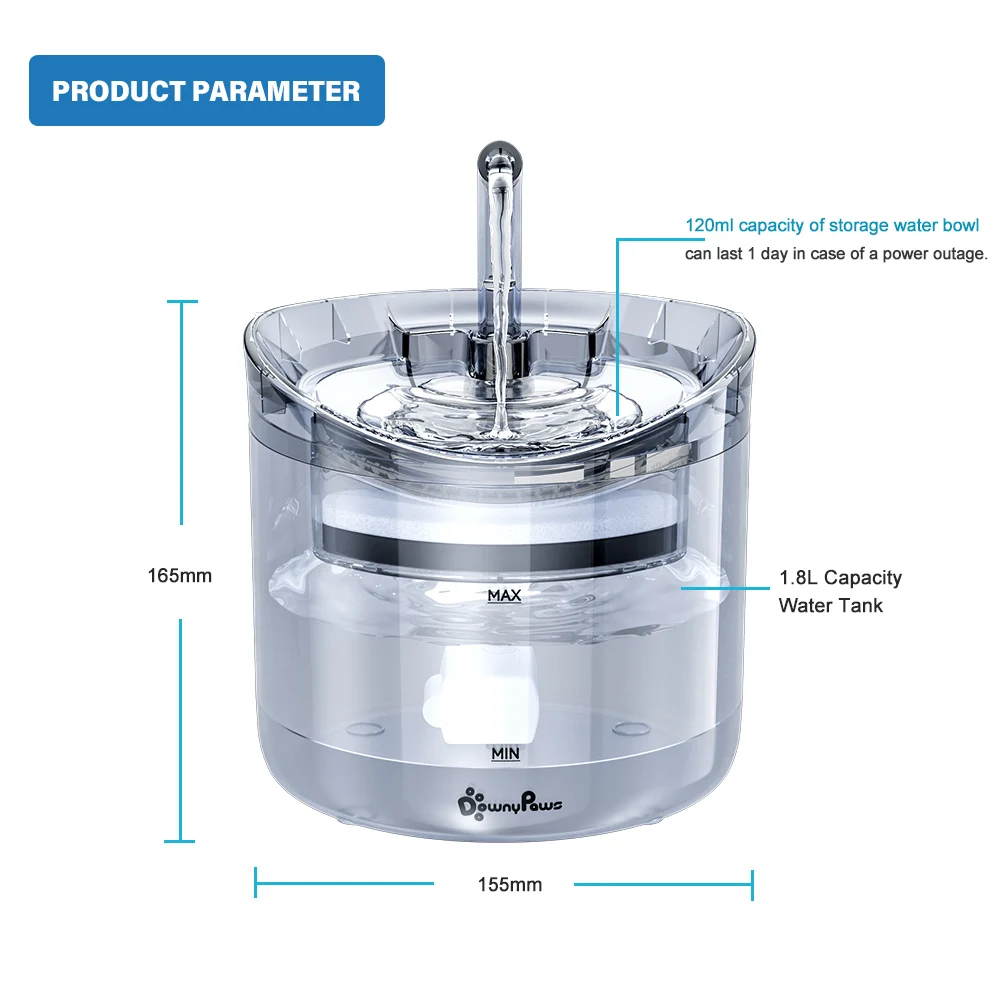 PRODUCT PARAMETER

120ml capacity of storage water bowl can last 1 day in case of a power outage.

165mm

1.8L Capacity Water Tank

MAX

MIN

DownyPaws

155mm