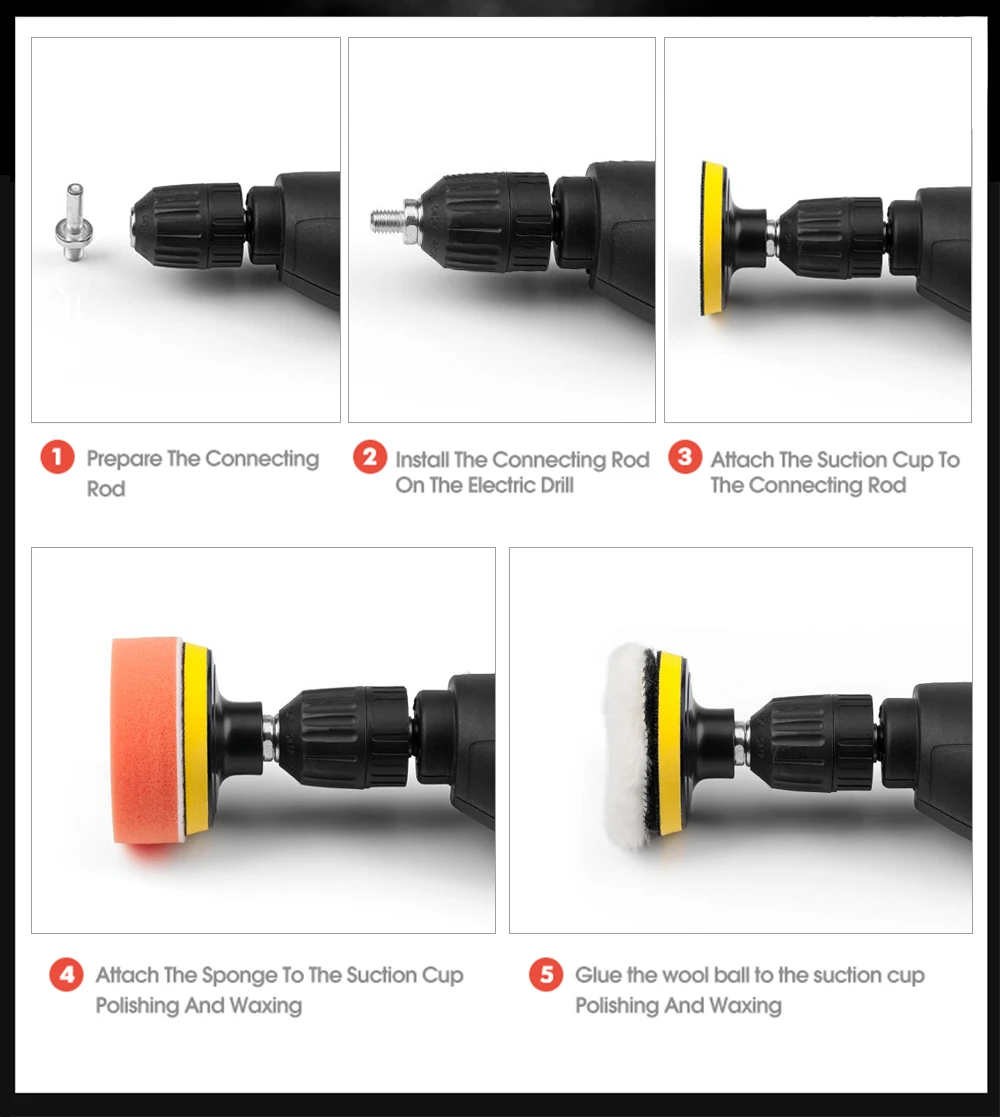 1 Prepare The Connecting Rod

2 Install The Connecting Rod On The Electric Drill

3 Attach The Suction Cup To The Connecting Rod

4 Attach The Sponge To The Suction Cup Polishing And Waxing

5 Glue the wool ball to the suction cup Polishing And Waxing