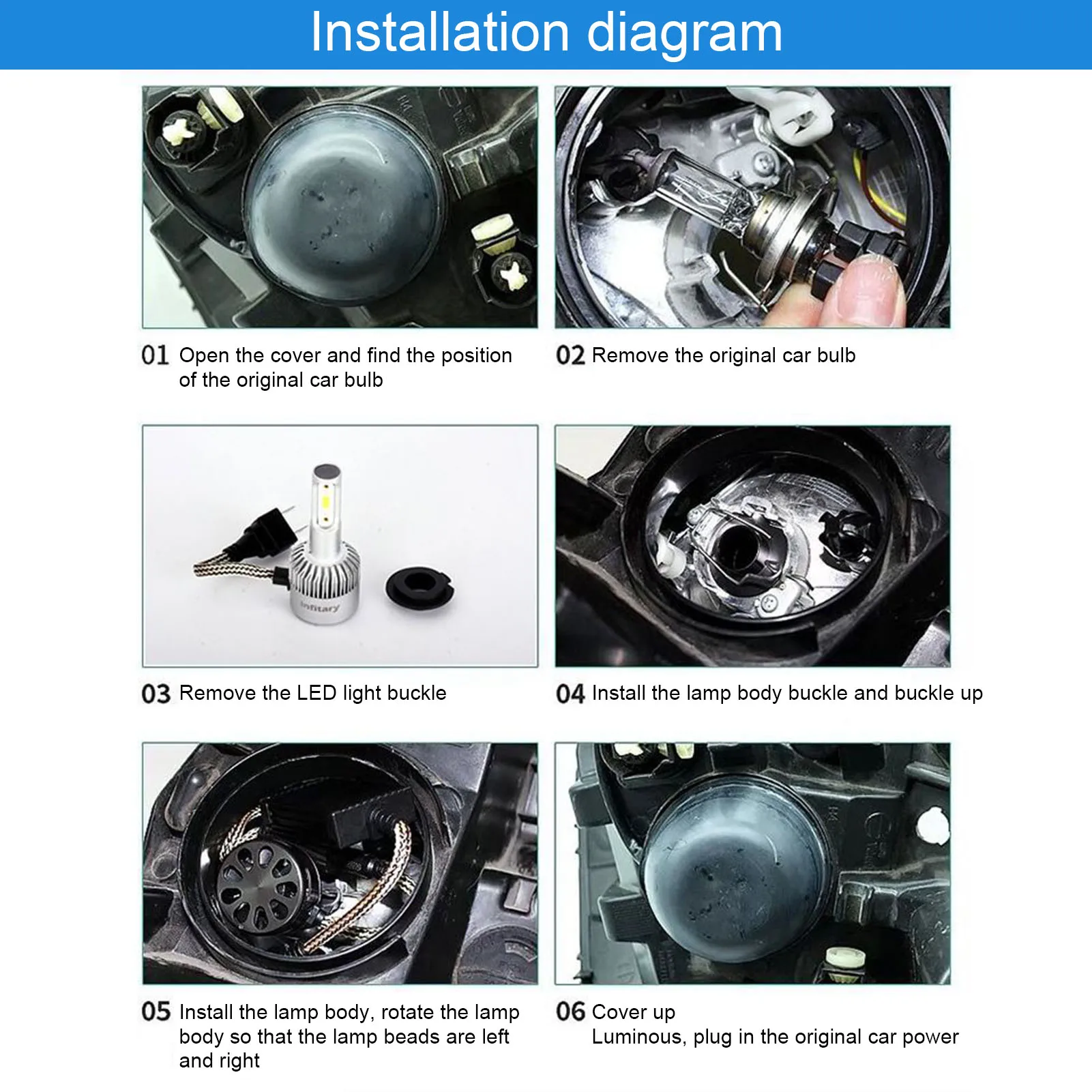 Installation diagram

01 Open the cover and find the position of the original car bulb

02 Remove the original car bulb

Infitary

03 Remove the LED light buckle

04 Install the lamp body buckle and buckle up

05 Install the lamp body, rotate the lamp body so that the lamp beads are left and right

06 Cover up
Luminous, plug in the original car power